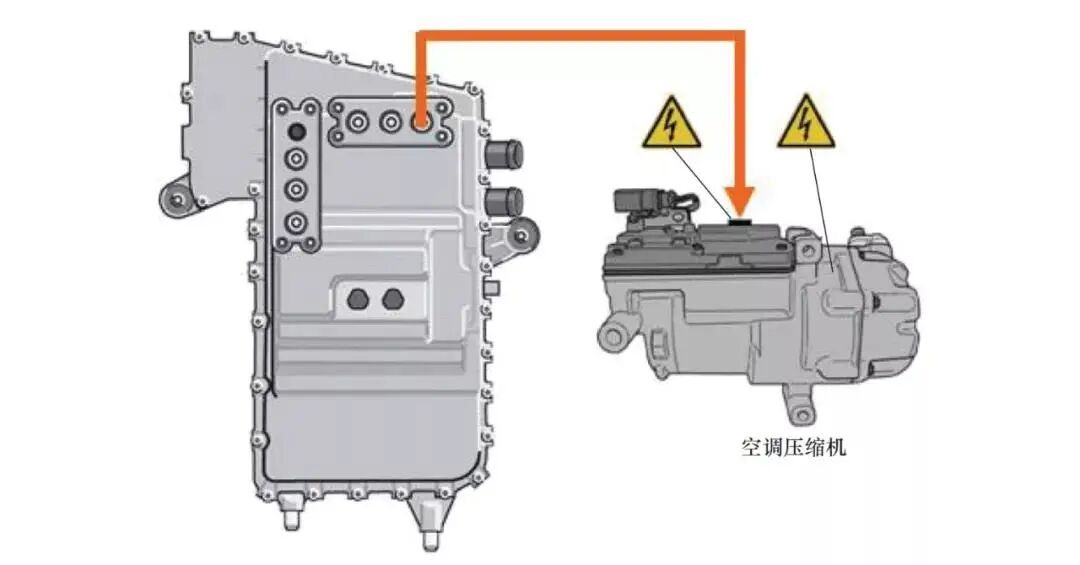 空调压缩机