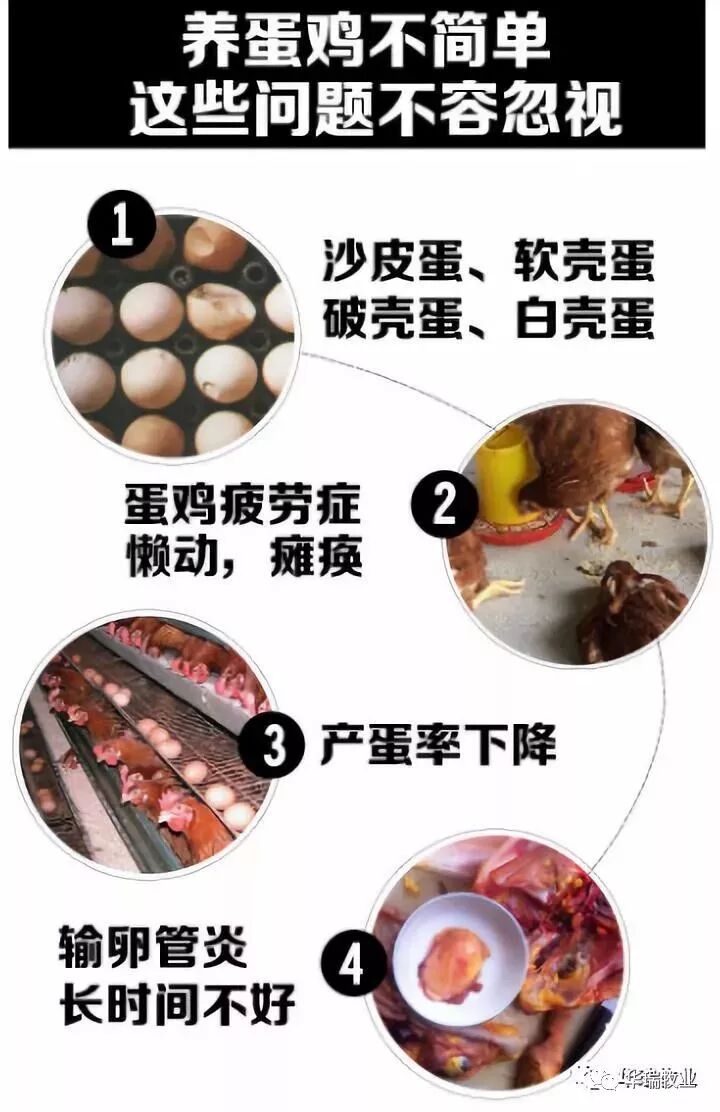 养蛋鸡不简单
这些问题不容忽视

1
沙皮蛋、软壳蛋
破壳蛋、白壳蛋

蛋鸡疲劳症
懒动，瘫痪
2

3
产蛋率下降

输卵管炎
长时间不好
4

华瑞牧业