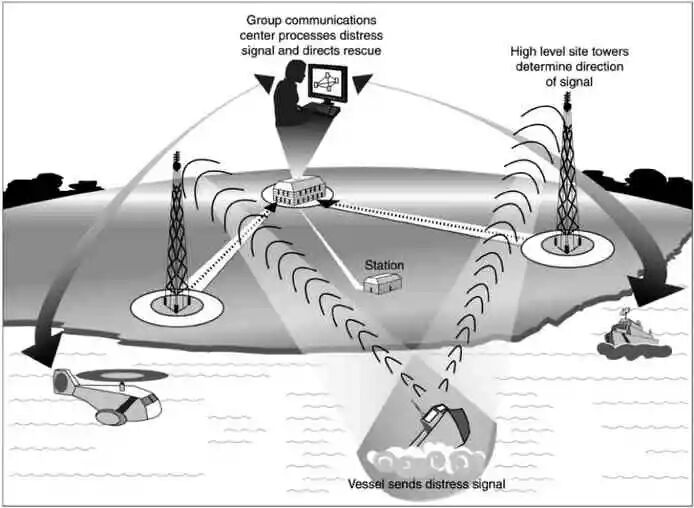 Group communications center processes distress signal and directs rescue

High level site towers determine direction of signal

Station

Vessel sends distress signal