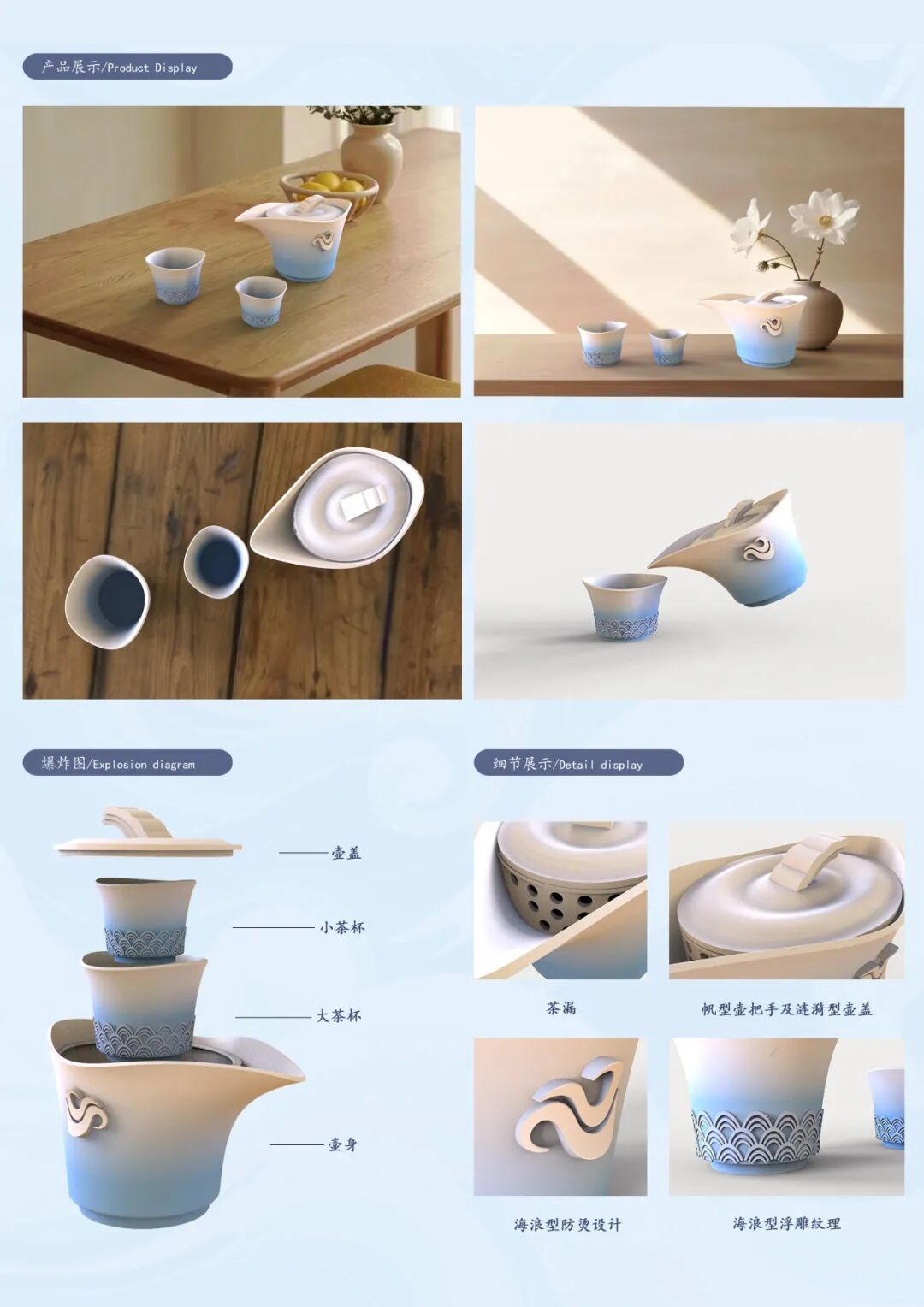 产品展示/Product Display

爆炸图/Explosion diagram

壶盖

小茶杯

大茶杯

壶身

细节展示/Detail display

茶漏

帆型壶把手及涟漪型壶盖

海浪型防烫设计

海浪型浮雕纹理