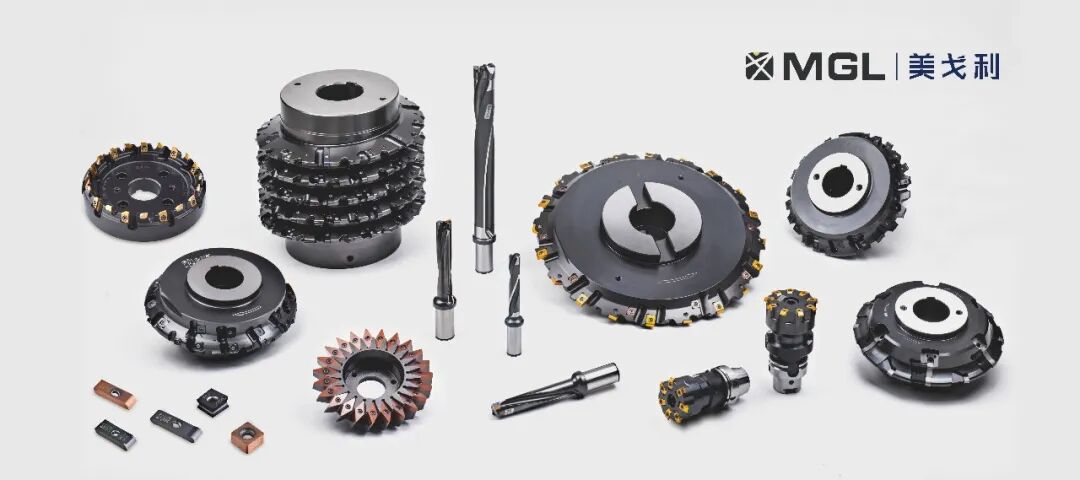 MGL | 美戈利