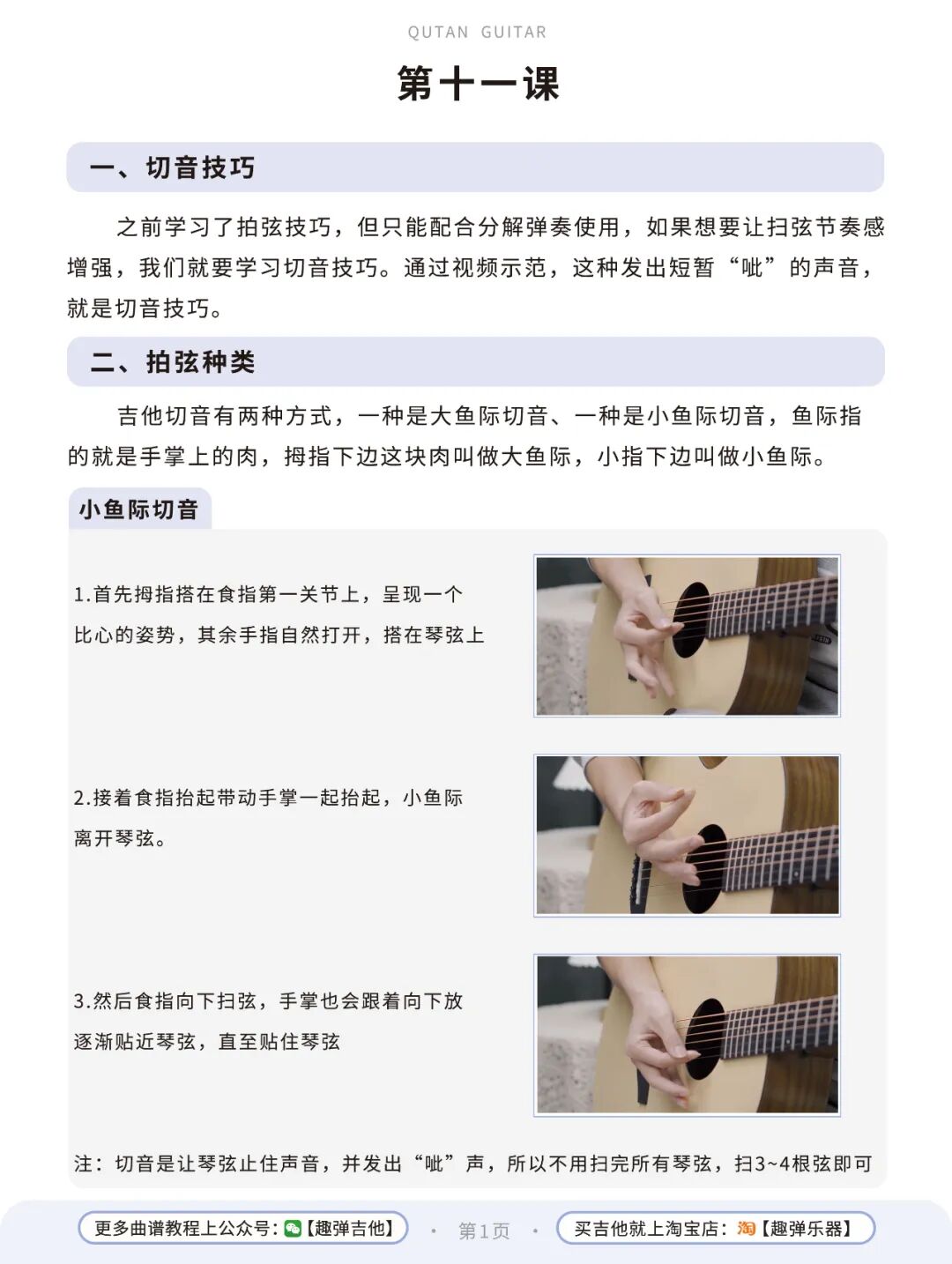 QUTAN GUITAR

第十一课

一、切音技巧

之前学习了拍弦技巧，但只能配合分解弹奏使用，如果想要让扫弦节奏感增强，我们就要学习切音技巧。通过视频示范，这种发出短暂“呲”的声音，就是切音技巧。

二、拍弦种类

吉他切音有两种方式，一种是大鱼际切音、一种是小鱼际切音，鱼际指的就是手掌上的肉，拇指下边这块肉叫做大鱼际，小指下边叫做小鱼际。

小鱼际切音

1.首先拇指搭在食指第一关节上，呈现一个比心的姿势，其余手指自然打开，搭在琴弦上

2.接着食指抬起带动手掌一起抬起，小鱼际离开琴弦。

3.然后食指向下扫弦，手掌也会跟着向下放逐渐贴近琴弦，直至贴住琴弦

注：切音是让琴弦止住声音，并发出“呲”声，所以不用扫完所有琴弦，扫3~4根弦即可

更多曲谱教程上公众号：【趣弹吉他】 · 第1页 · 买吉他就上淘宝店：淘【趣弹乐器】