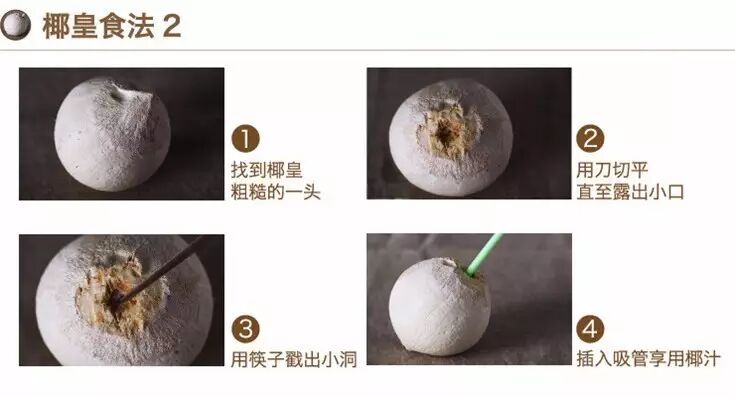 椰皇食法 2

1
找到椰皇
粗糙的一头

2
用刀切平
直至露出小口

3
用筷子戳出小洞

4
插入吸管享用椰汁