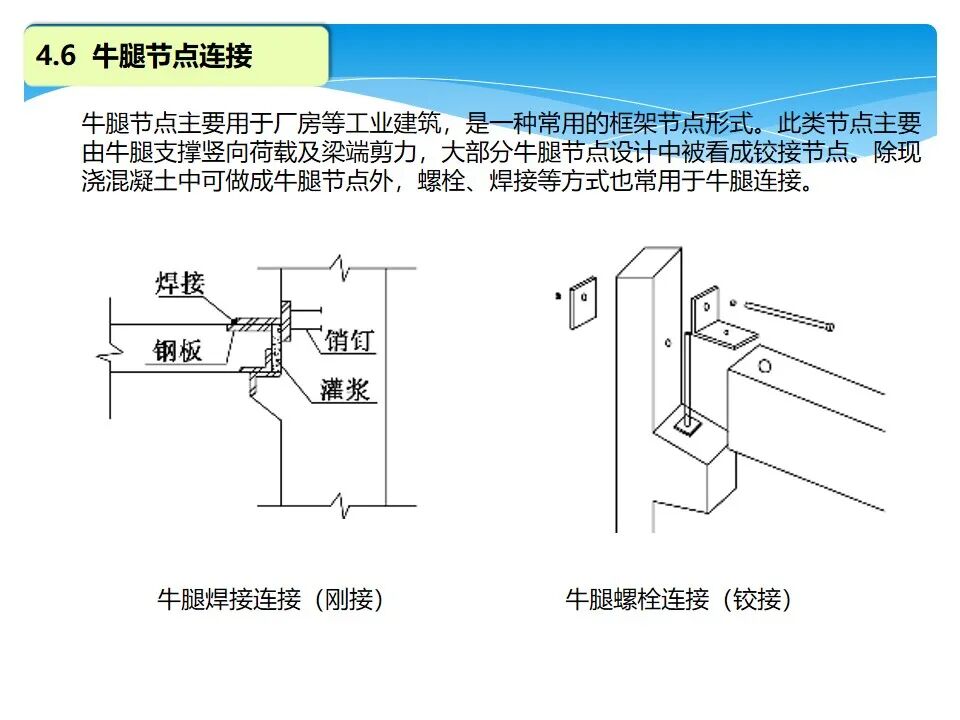 4.6 牛腿节点连接

牛腿节点主要用于厂房等工业建筑，是一种常用的框架节点形式。此类节点主要由牛腿支撑竖向荷载及梁端剪力，大部分牛腿节点设计中被看成铰接节点。除现浇混凝土中可做成牛腿节点外，螺栓、焊接等方式也常用于牛腿连接。

焊接
钢板
销钉
灌浆

牛腿焊接连接（刚接）

牛腿螺栓连接（铰接）