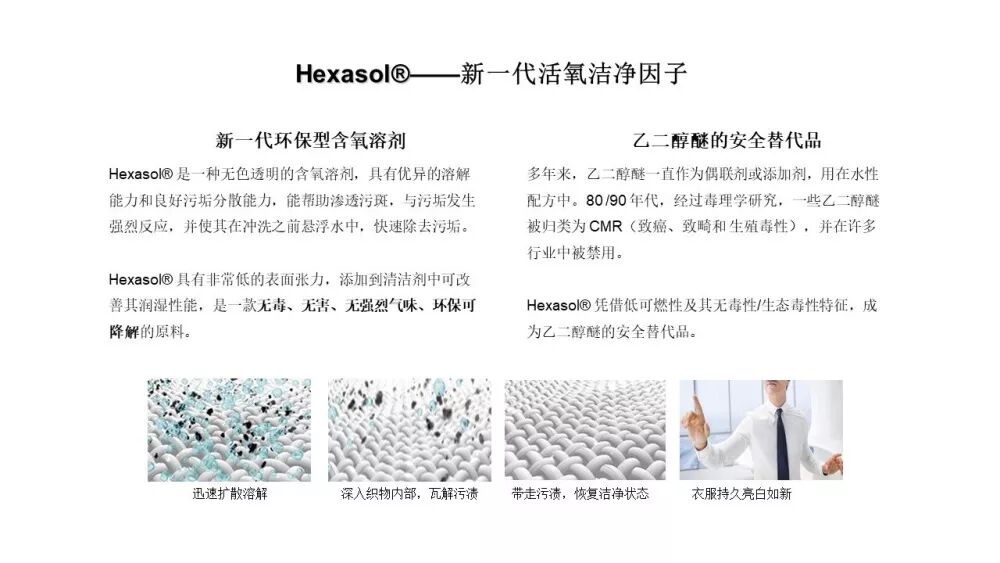 Hexasol®——新一代活氧洁净因子

新一代环保型含氧溶剂

Hexasol® 是一种无色透明的含氧溶剂，具有优异的溶解能力和良好污垢分散能力，能帮助渗透污斑，与污垢发生强烈反应，并使其在冲洗之前悬浮水中，快速除去污垢。

Hexasol® 具有非常低的表面张力，添加到清洁剂中可改善其润湿性能，是一款无毒、无害、无强烈气味、环保可降解的原料。

乙二醇醚的安全替代品

多年来，乙二醇醚一直作为偶联剂或添加剂，用在水性配方中。80/90年代，经过毒理学研究，一些乙二醇醚被归类为 CMR（致癌、致畸和生殖毒性），并在许多行业中被禁用。

Hexasol® 凭借低可燃性及其无毒性/生态毒性特征，成为乙二醇醚的安全替代品。

迅速扩散溶解

深入织物内部，瓦解污渍

带走污渍，恢复洁净状态

衣服持久亮白如新