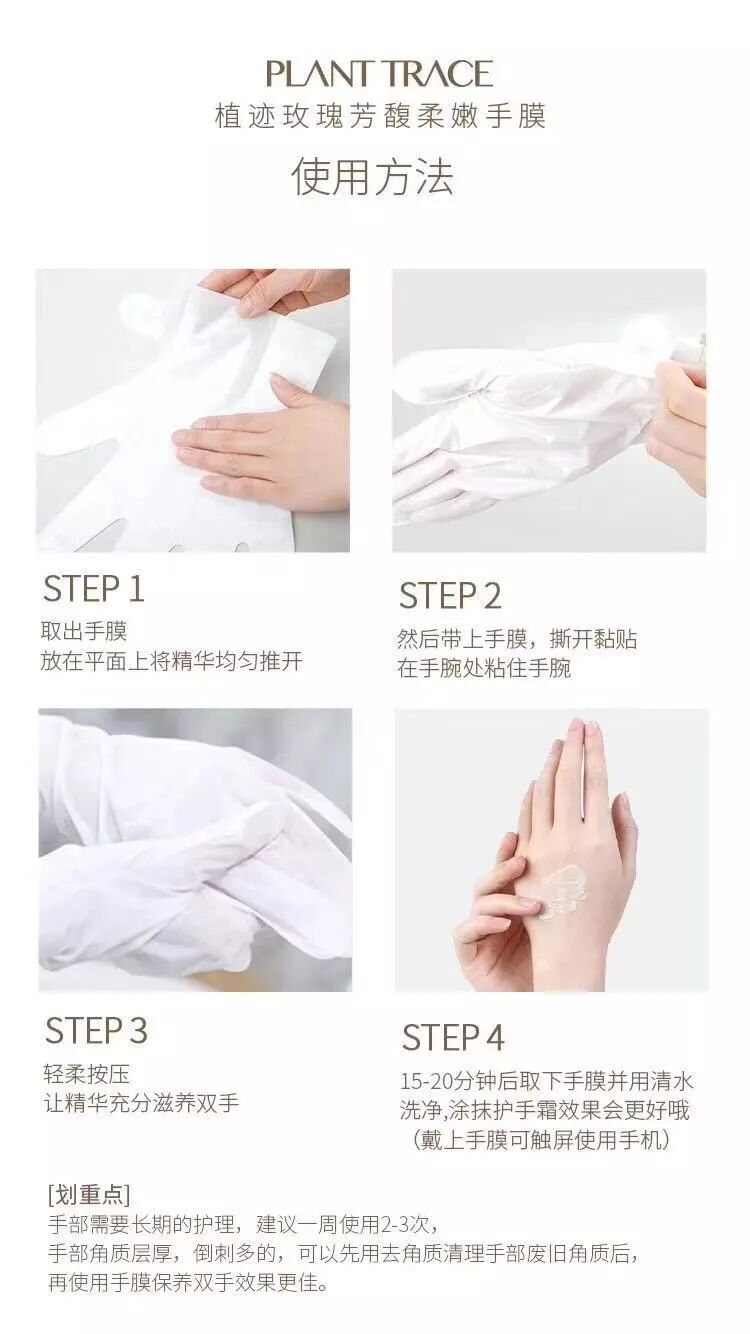 PLANT TRACE
植迹玫瑰芳馥柔嫩手膜
使用方法

STEP 1
取出手膜
放在平面上将精华均匀推开

STEP 2
然后带上手膜，撕开黏贴
在手腕处粘住手腕

STEP 3
轻柔按压
让精华充分滋养双手

STEP 4
15-20分钟后取下手膜并用清水洗净,涂抹护手霜效果会更好哦
（戴上手膜可触屏使用手机）

[划重点]
手部需要长期的护理，建议一周使用2-3次，
手部角质层厚，倒刺多的，可以先用去角质清理手部废旧角质后，
再使用手膜保养双手效果更佳。