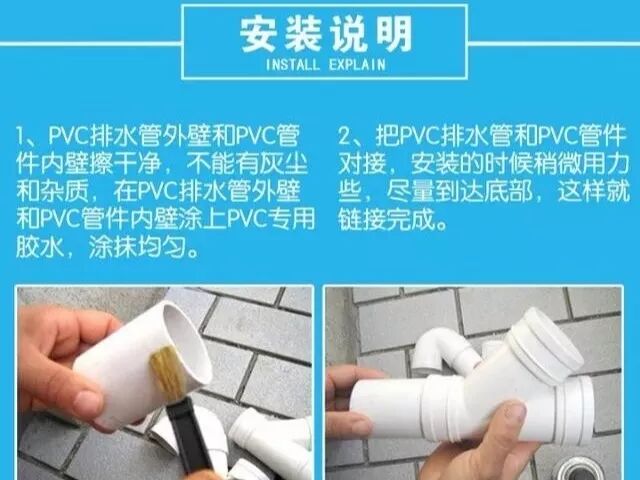 安装说明
INSTALL EXPLAIN

1、PVC排水管外壁和PVC管件内壁擦干净，不能有灰尘和杂质，在PVC排水管外壁和PVC管件内壁涂上PVC专用胶水，涂抹均匀。

2、把PVC排水管和PVC管件对接，安装的时候稍微用力些，尽量到达底部，这样就链接完成。