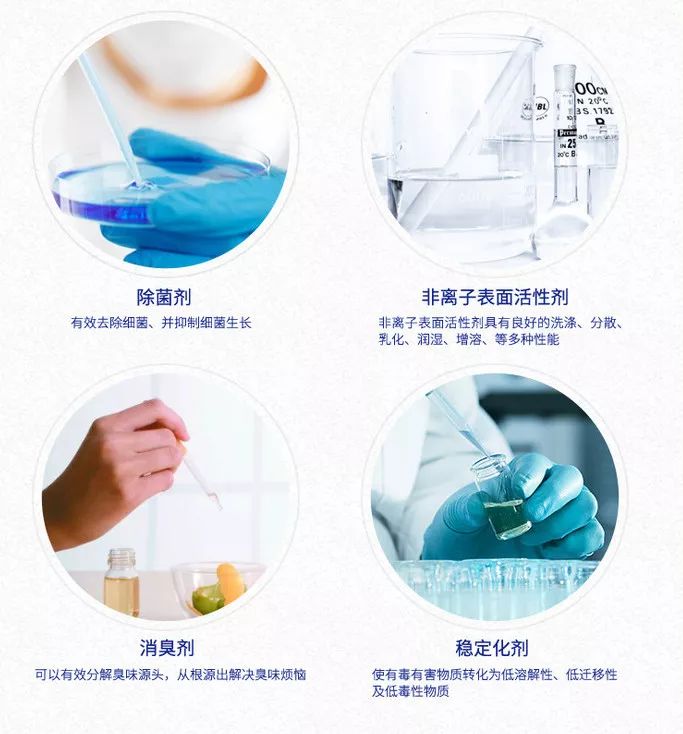 除菌剂

有效去除细菌、并抑制细菌生长

非离子表面活性剂

非离子表面活性剂具有良好的洗涤、分散、乳化、润湿、增溶、等多种性能

消臭剂

可以有效分解臭味源头，从根源出解决臭味烦恼

稳定化剂

使有毒有害物质转化为低溶解性、低迁移性及低毒性物质