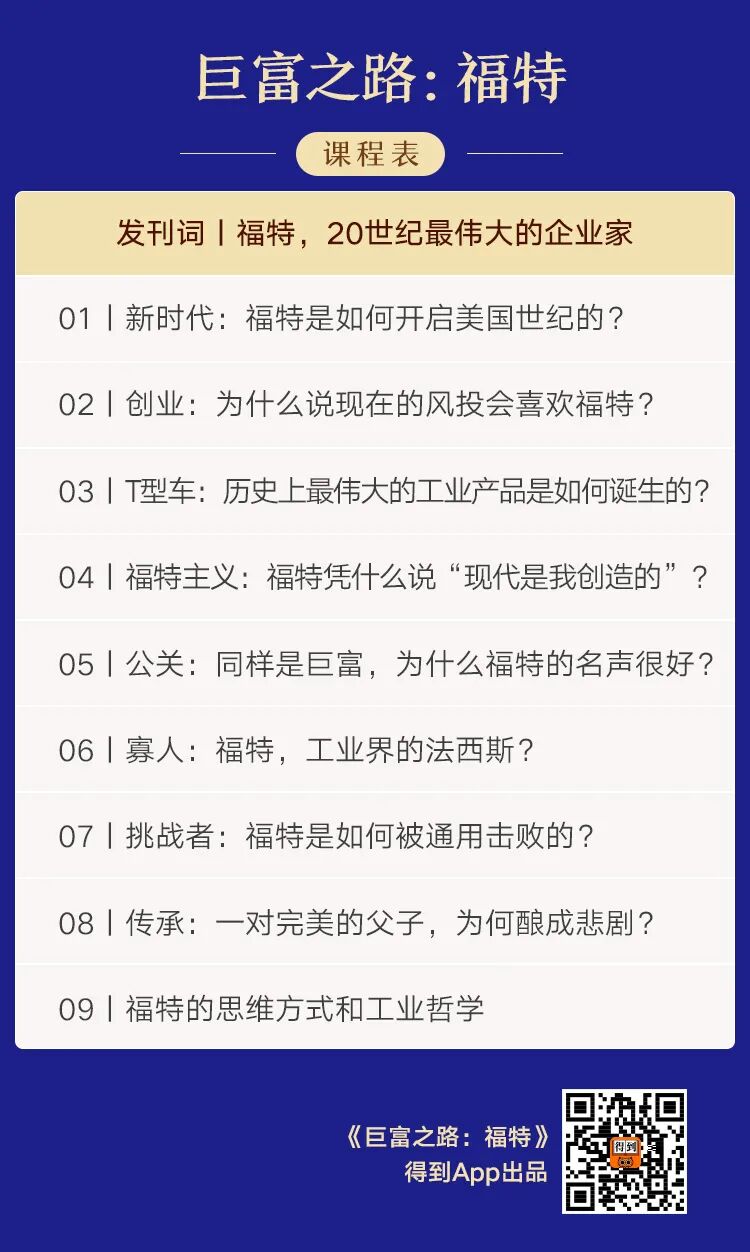 巨富之路：福特

课程表

发刊词丨福特，20世纪最伟大的企业家

01丨新时代：福特是如何开启美国世纪的？

02丨创业：为什么说现在的风投会喜欢福特？

03丨T型车：历史上最伟大的工业产品是如何诞生的？

04丨福特主义：福特凭什么说“现代是我创造的”？

05丨公关：同样是巨富，为什么福特的名声很好？

06丨寡人：福特，工业界的法西斯？

07丨挑战者：福特是如何被通用击败的？

08丨传承：一对完美的父子，为何酿成悲剧？

09丨福特的思维方式和工业哲学

《巨富之路：福特》
得到App出品