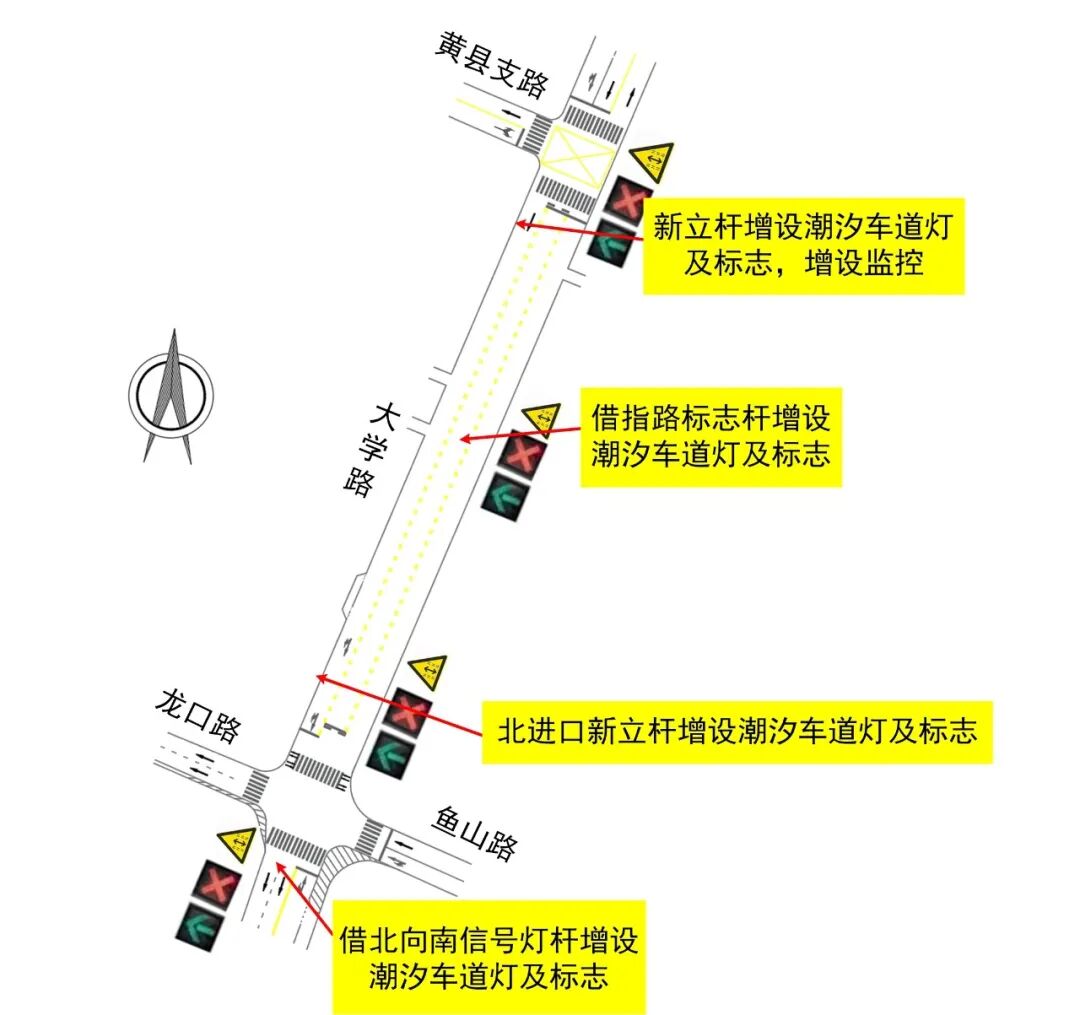 黄县支路

新立杆增设潮汐车道灯及标志，增设监控

大学路

借指路标志杆增设潮汐车道灯及标志

龙口路

北进口新立杆增设潮汐车道灯及标志

鱼山路

借北向南信号灯杆增设潮汐车道灯及标志