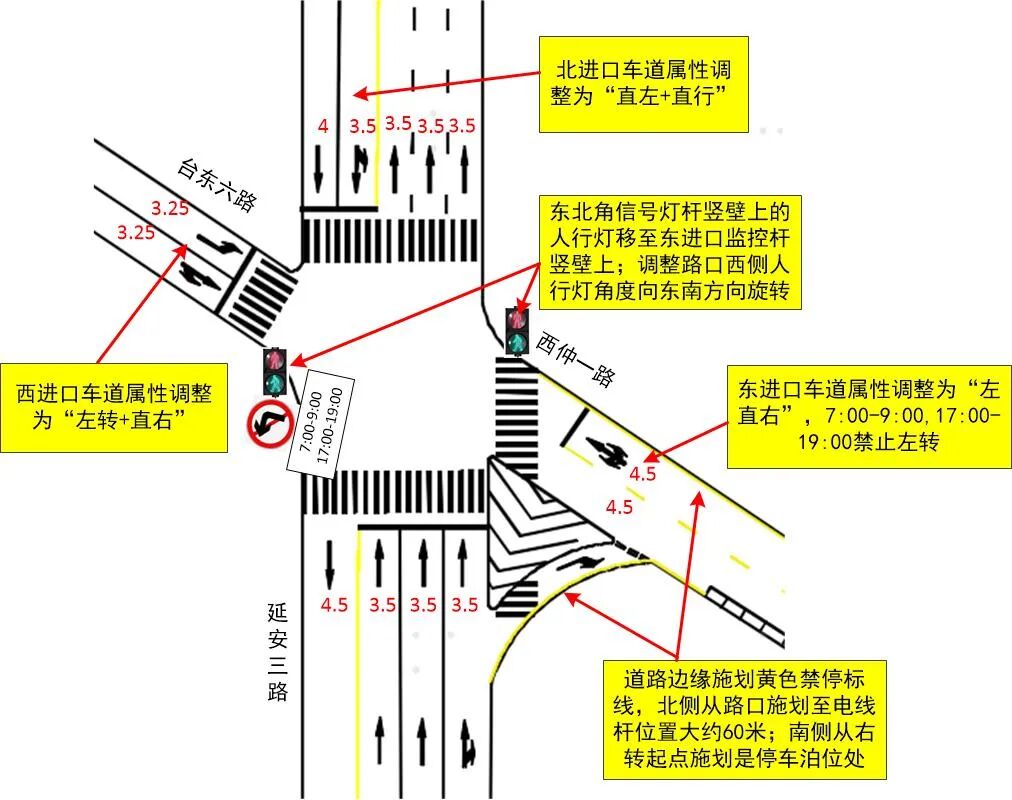 北进口车道属性调整为“直左+直行”

4 3.5 3.5 3.5 3.5

台东六路

3.25
3.25

东北角信号灯杆竖壁上的人行灯移至东进口监控杆竖壁上；调整路口西侧人行灯角度向东南方向旋转

西仲一路

西进口车道属性调整为“左转+直右”

7:00-9:00
17:00-19:00

东进口车道属性调整为“左直右”，7:00-9:00,17:00-19:00禁止左转

4.5
4.5

4.5 3.5 3.5 3.5

延安三路

道路边缘施划黄色禁停标线，北侧从路口施划至电线杆位置大约60米；南侧从右转起点施划是停车泊位处