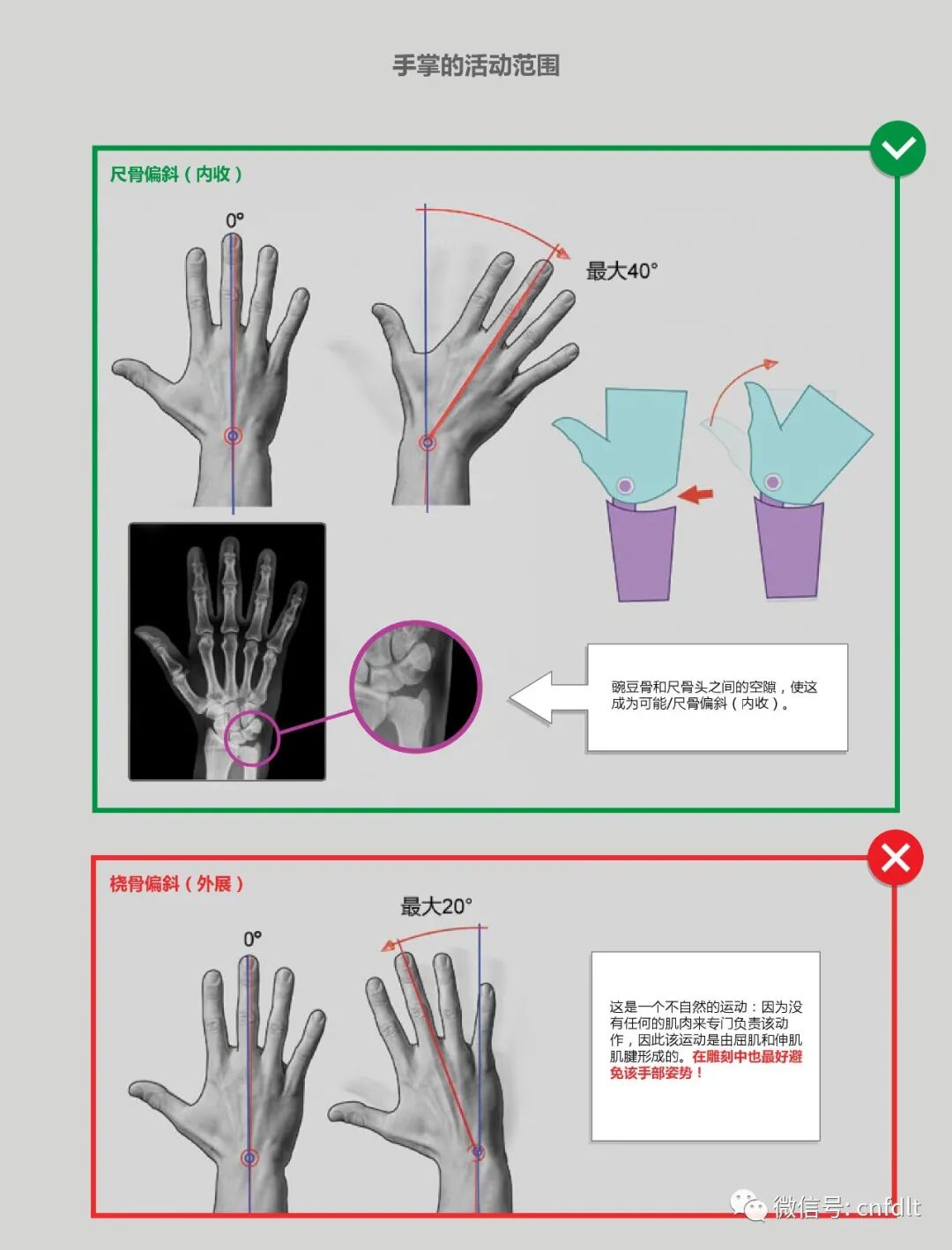 手掌的活动范围

尺骨偏斜（内收）

0°

最大40°

豌豆骨和尺骨头之间的空隙，使这成为可能/尺骨偏斜（内收）。

桡骨偏斜（外展）

最大20°

0°

这是一个不自然的运动：因为没有任何的肌肉来专门负责该动作，因此该运动是由屈肌和伸肌肌腱形成的。在雕刻中也最好避免该手部姿势！

微信号: cnfdlt