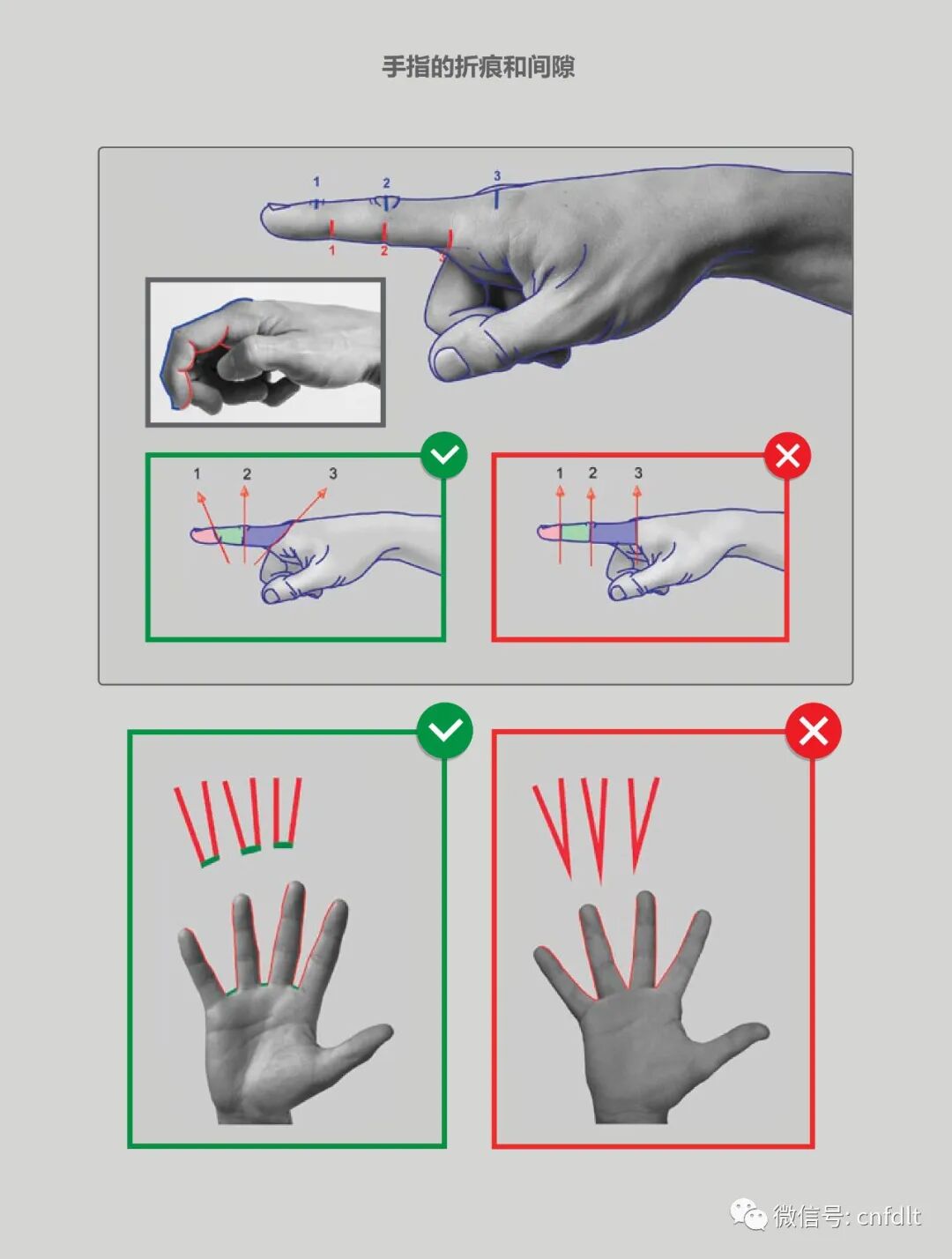 手指的折痕和间隙

1
2
3
1
2
3

1
2
3

1
2
3

微信号: cnfdlt