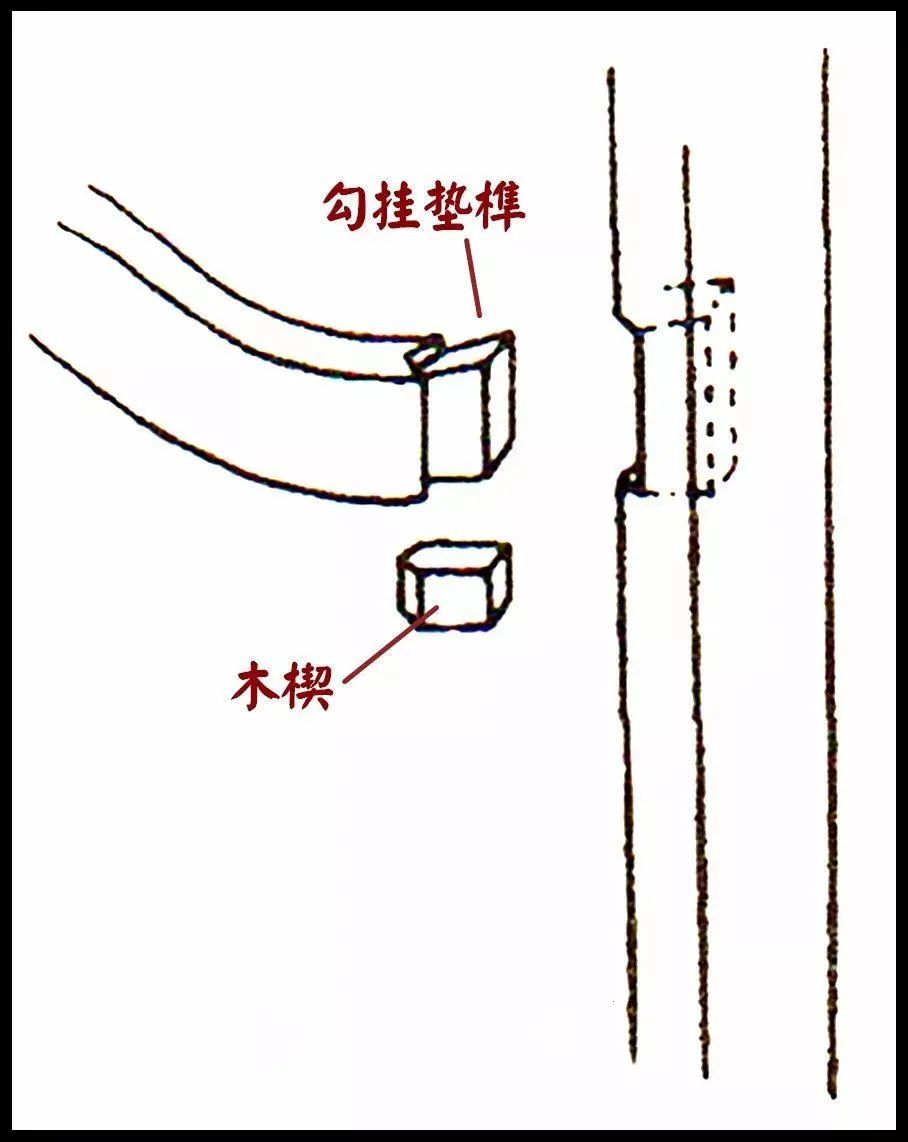 勾挂垫榫

木楔