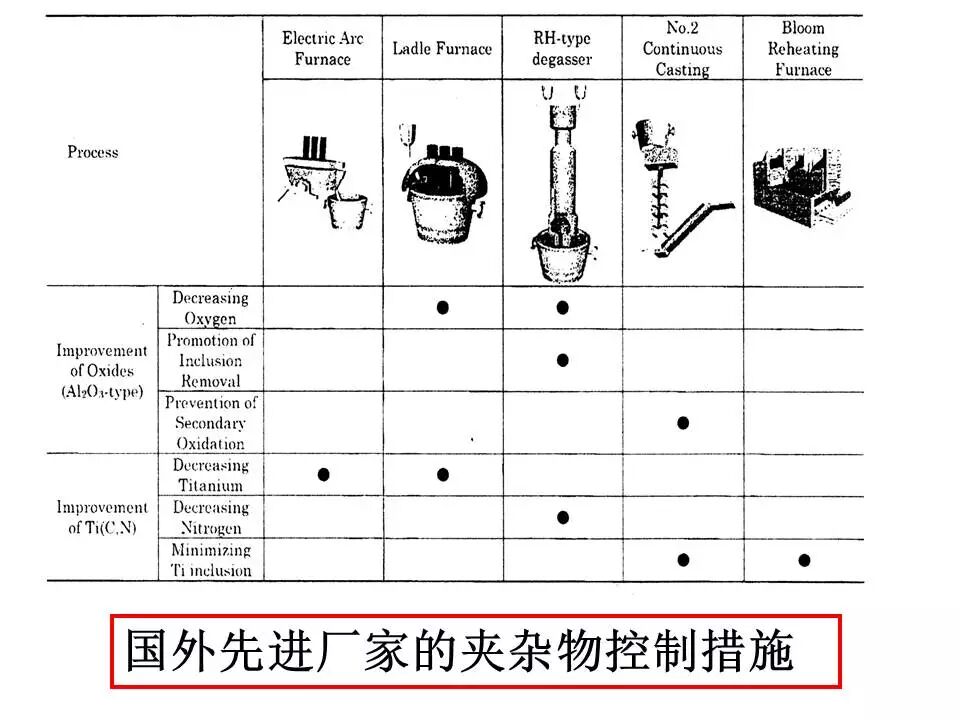 | Process | | Electric Arc Furnace | Ladle Furnace | RH-type degasser | No.2 Continuous Casting | Bloom Reheating Furnace |
|---|---|---|---|---|---|---|
| Improvement of Oxides ($Al_2O_3$-type) | Decreasing Oxygen | | ● | ● | | |
| | Promotion of Inclusion Removal | | | ● | | |
| | Prevention of Secondary Oxidation | | | | ● | |
| Improvement of Ti(C,N) | Decreasing Titanium | ● | ● | | | |
| | Decreasing Nitrogen | | | ● | | |
| | Minimizing Ti inclusion | | | | ● | ● |

国外先进厂家的夹杂物控制措施