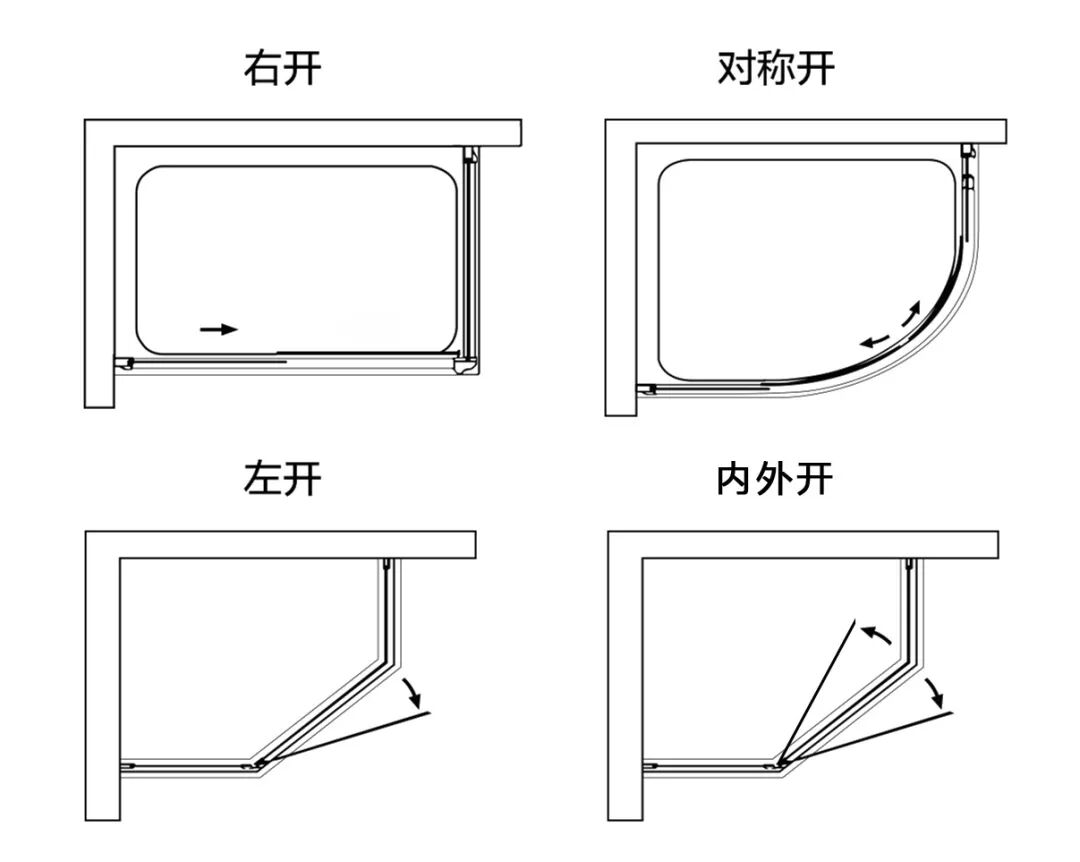 右开

对称开

左开

内外开