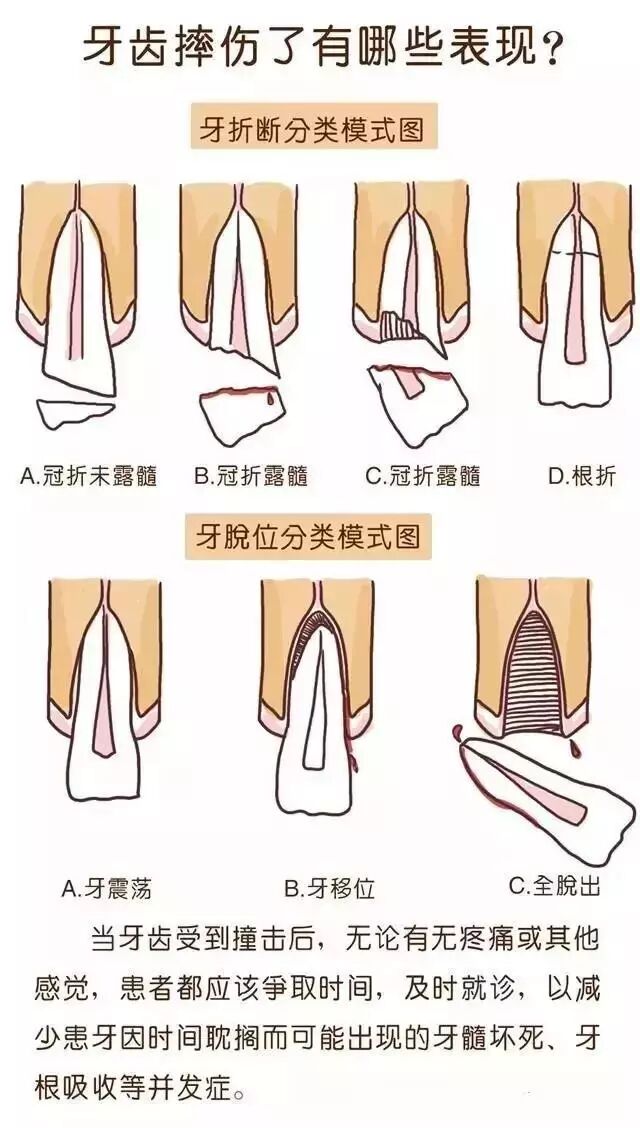 牙齿摔伤了有哪些表现？

牙折断分类模式图

A.冠折未露髓

B.冠折露髓

C.冠折露髓

D.根折

牙脱位分类模式图

A.牙震荡

B.牙移位

C.全脱出

当牙齿受到撞击后，无论有无疼痛或其他感觉，患者都应该争取时间，及时就诊，以减少患牙因时间耽搁而可能出现的牙髓坏死、牙根吸收等并发症。