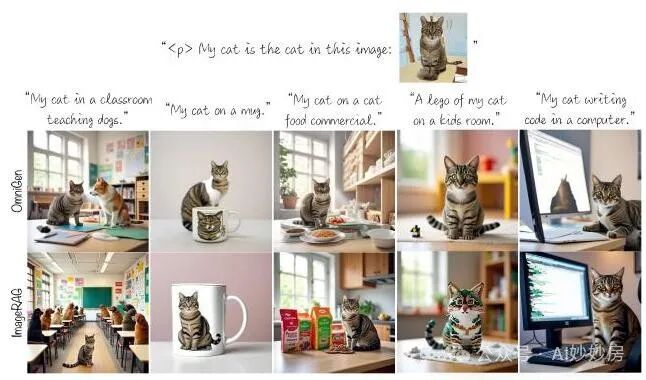 "<p> My cat is the cat in this image: "

"My cat in a classroom teaching dogs."

"My cat on a mug."

"My cat on a cat food commercial."

"A lego of my cat on a kids room."

"My cat writing code in a computer."

OmniGen

ImageRAG

公众号 · AI妙妙房