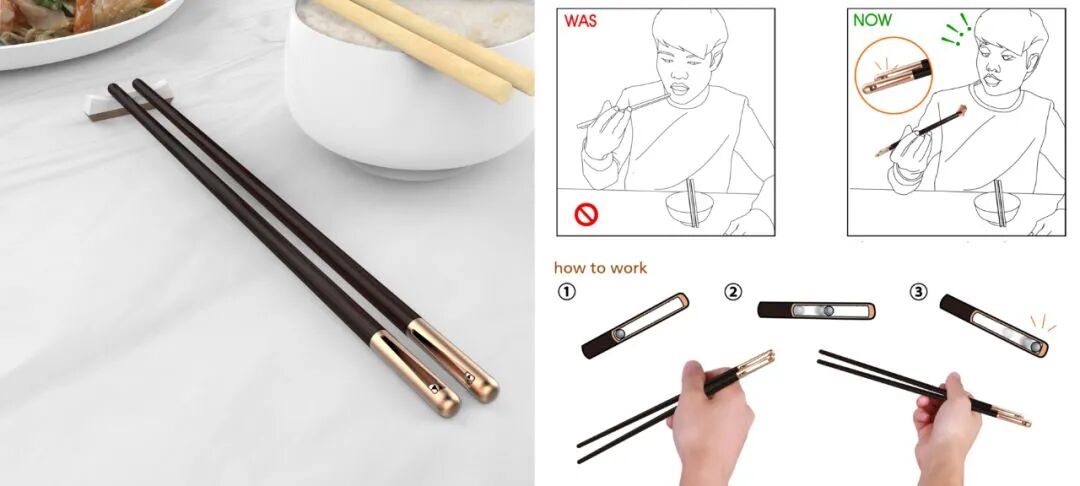 WAS

NOW

how to work

①

②

③