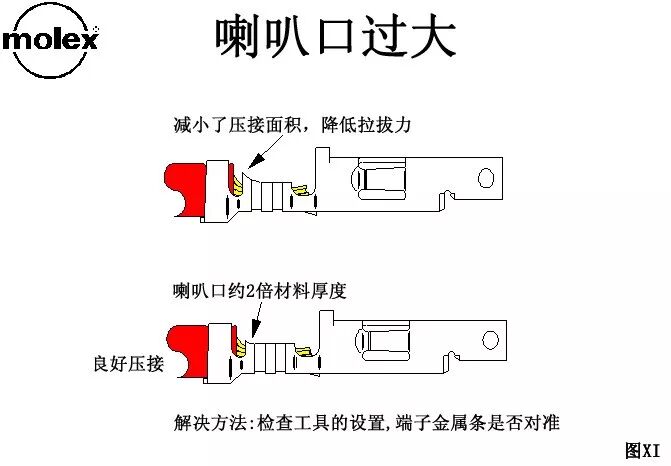 molex

喇叭口过大

减小了压接面积，降低拉拔力

喇叭口约2倍材料厚度

良好压接

解决方法:检查工具的设置,端子金属条是否对准

图XI