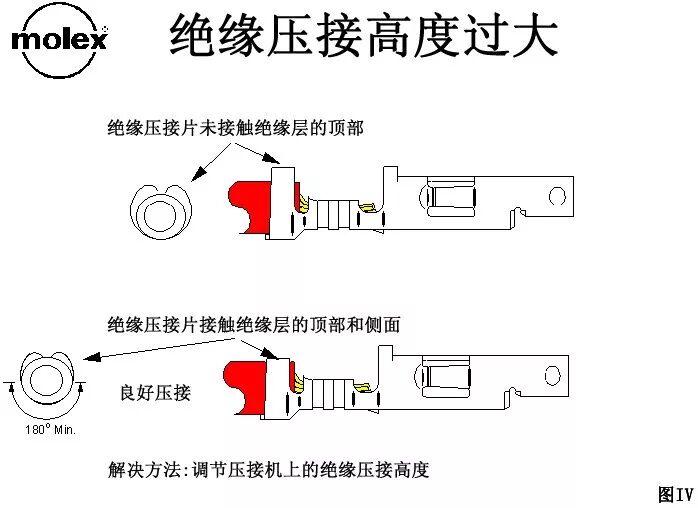 molex

绝缘压接高度过大

绝缘压接片未接触绝缘层的顶部

绝缘压接片接触绝缘层的顶部和侧面

良好压接

180° Min.

解决方法:调节压接机上的绝缘压接高度

图IV