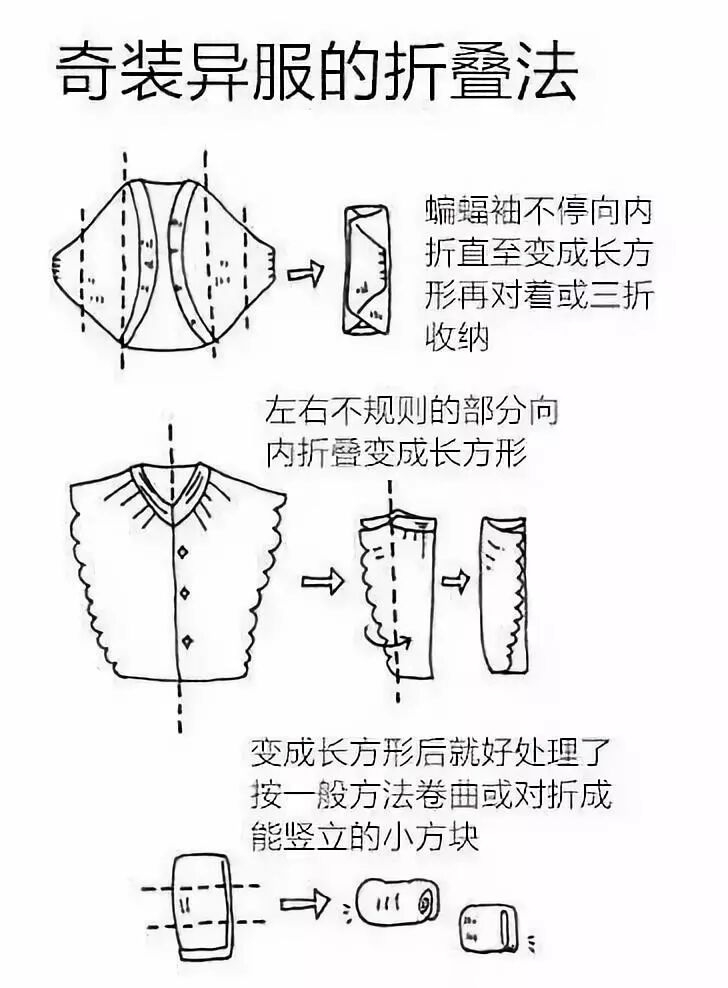 奇装异服的折叠法

蝙蝠袖不停向内折直至变成长方形再对着或三折收纳

左右不规则的部分向内折叠变成长方形

变成长方形后就好处理了按一般方法卷曲或对折成能竖立的小方块