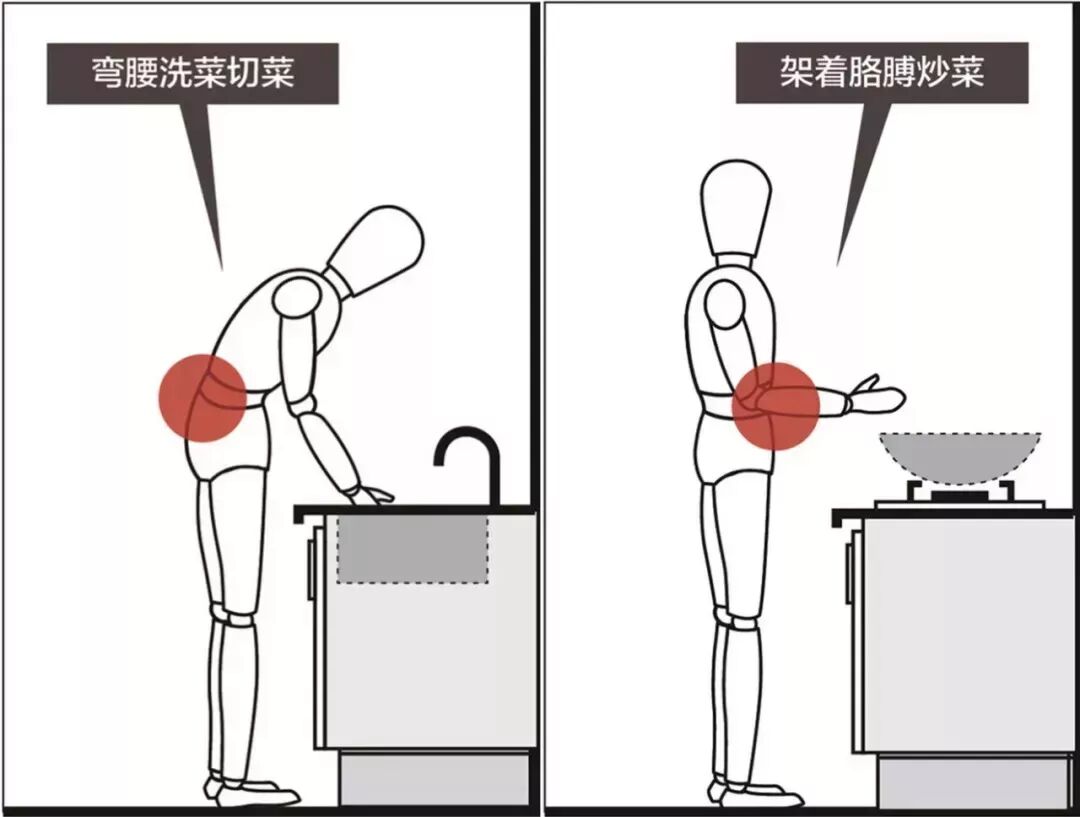 弯腰洗菜切菜

架着胳膊炒菜