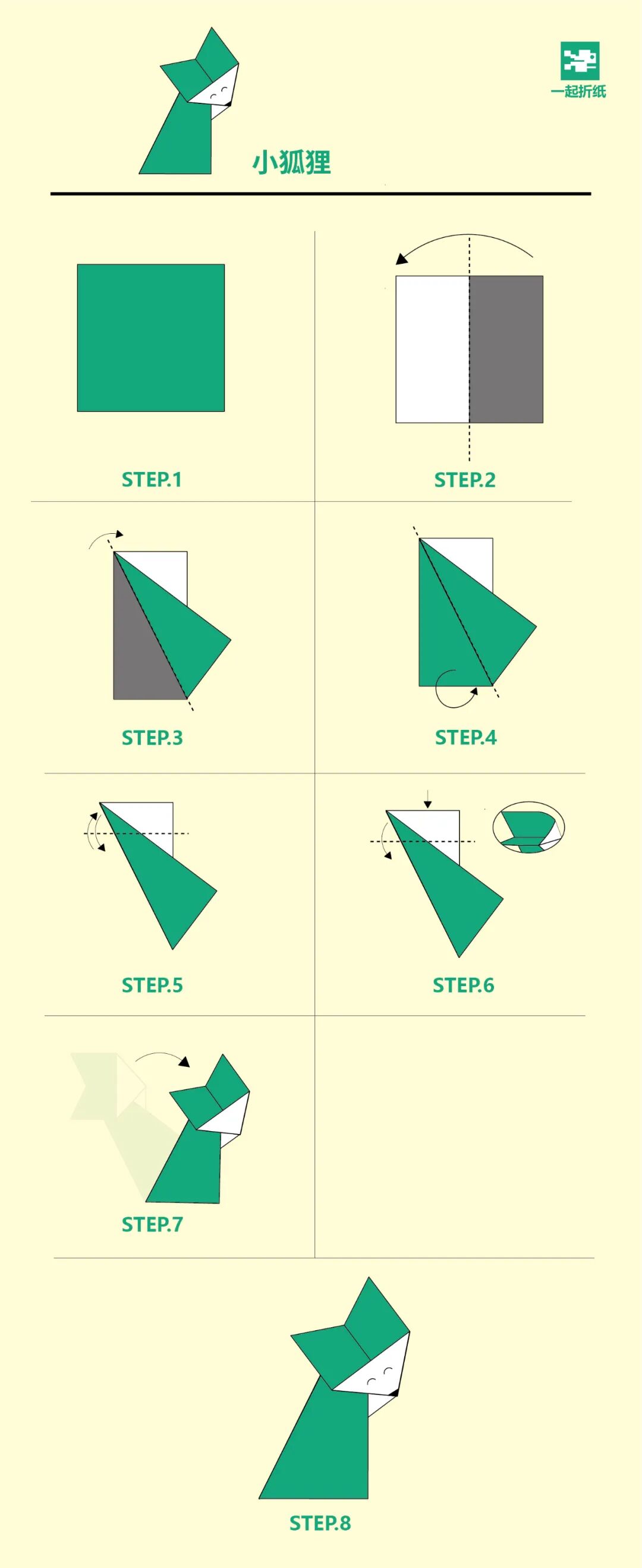 一起折纸

小狐狸

STEP.1

STEP.2

STEP.3

STEP.4

STEP.5

STEP.6

STEP.7

STEP.8