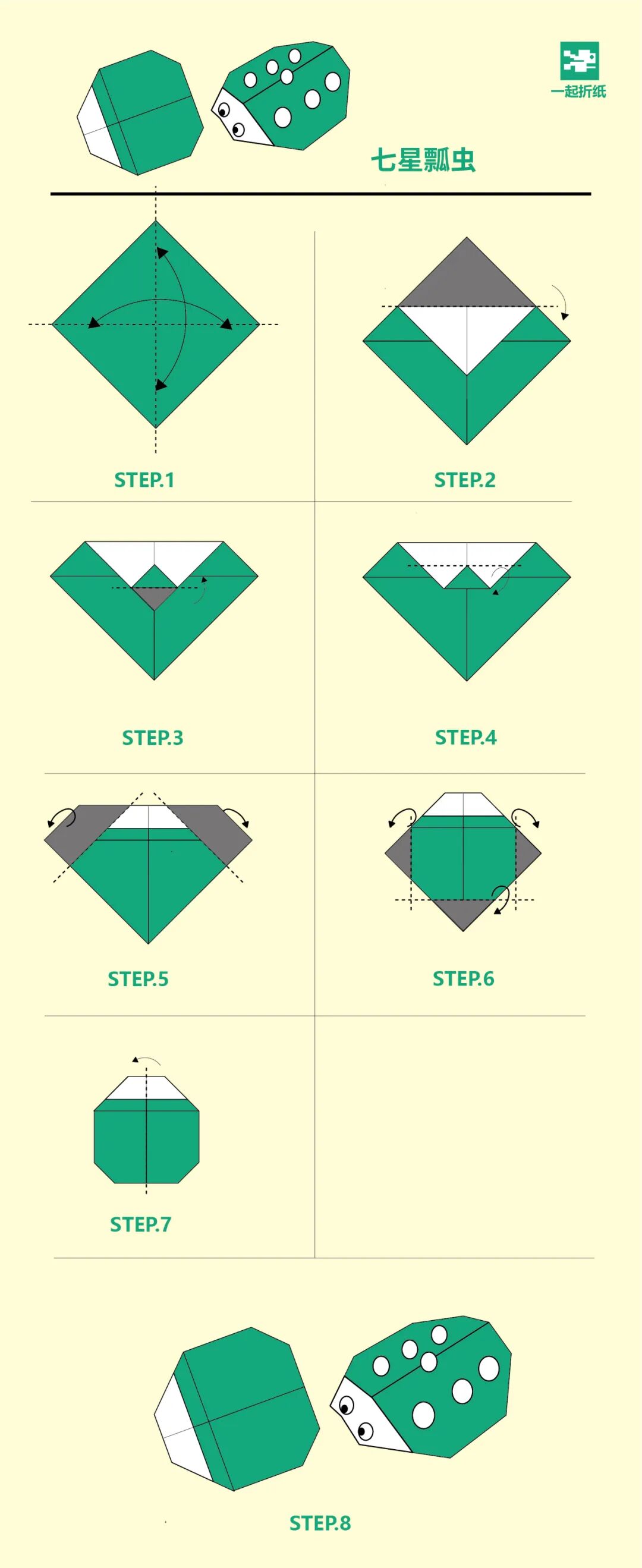 一起折纸

七星瓢虫

STEP.1

STEP.2

STEP.3

STEP.4

STEP.5

STEP.6

STEP.7

STEP.8