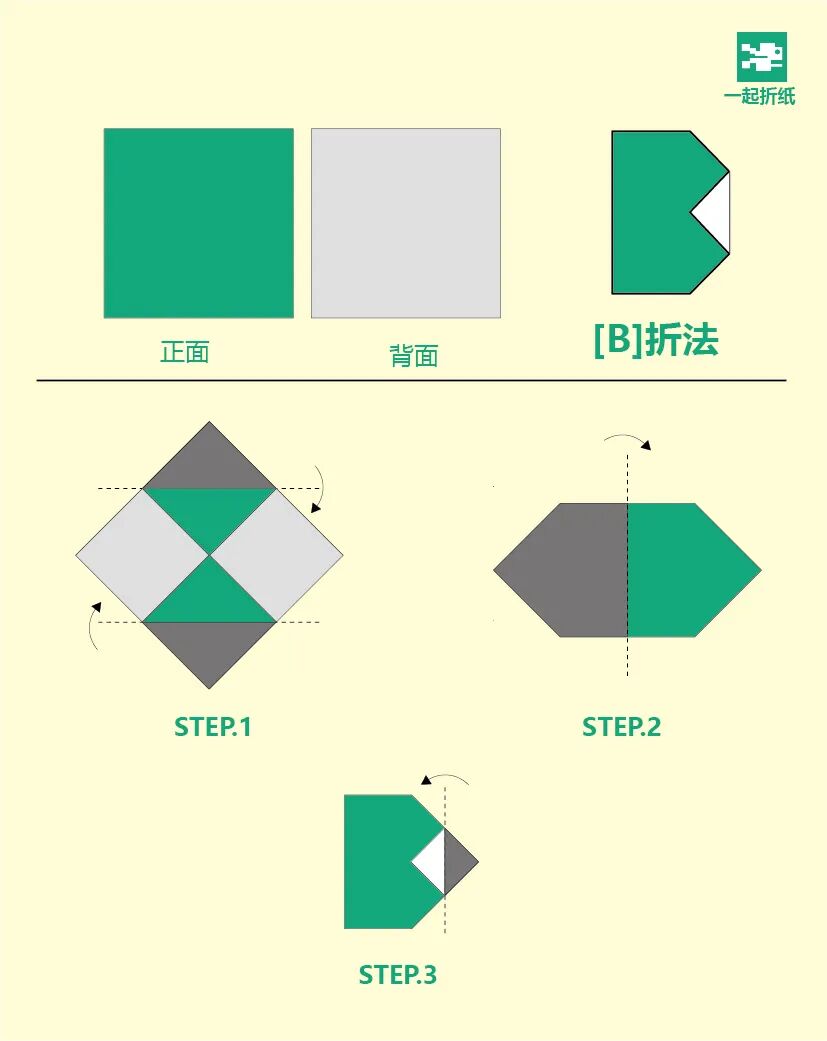 一起折纸

正面

背面

[B]折法

STEP.1

STEP.2

STEP.3