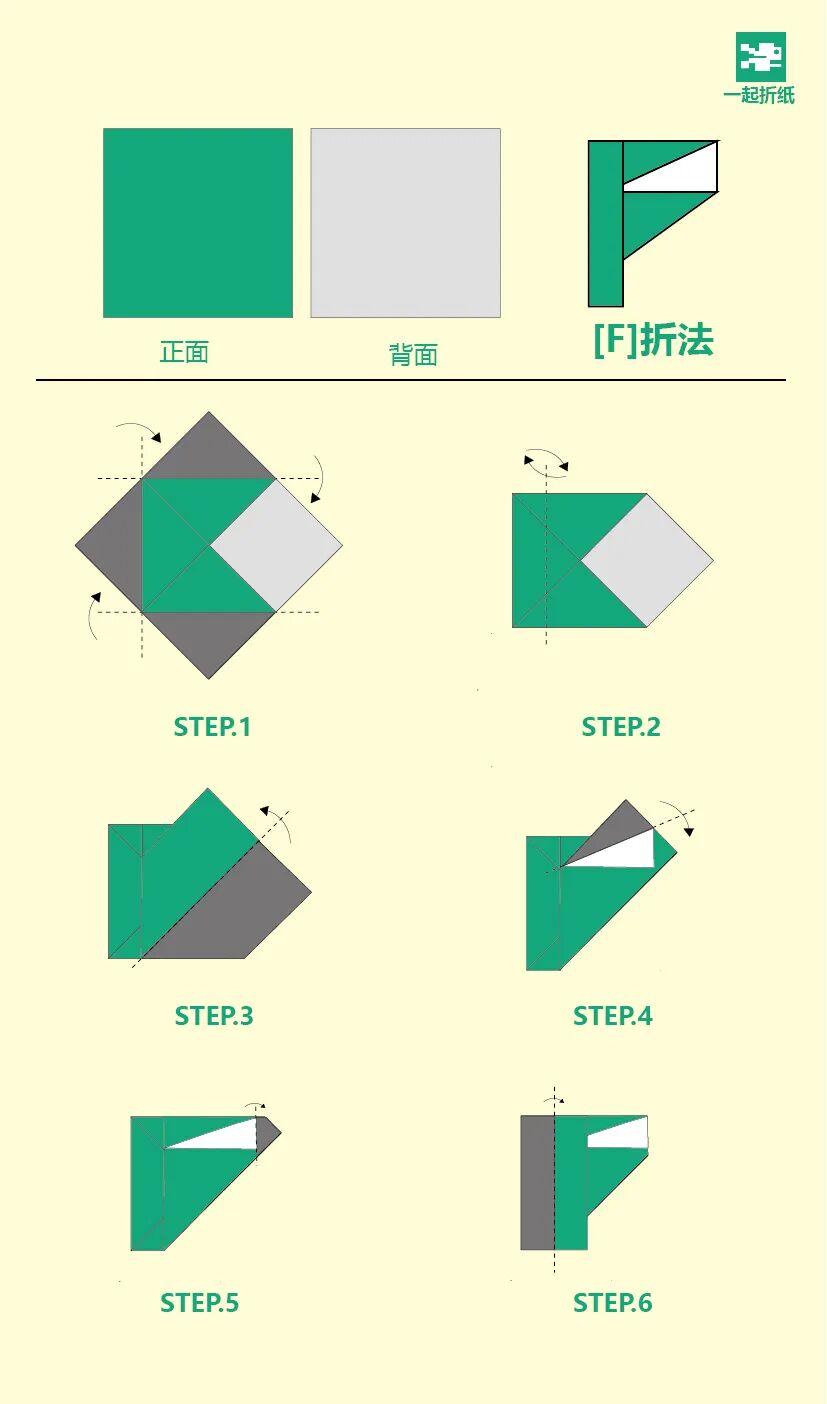 一起折纸

正面

背面

[F]折法

STEP.1

STEP.2

STEP.3

STEP.4

STEP.5

STEP.6