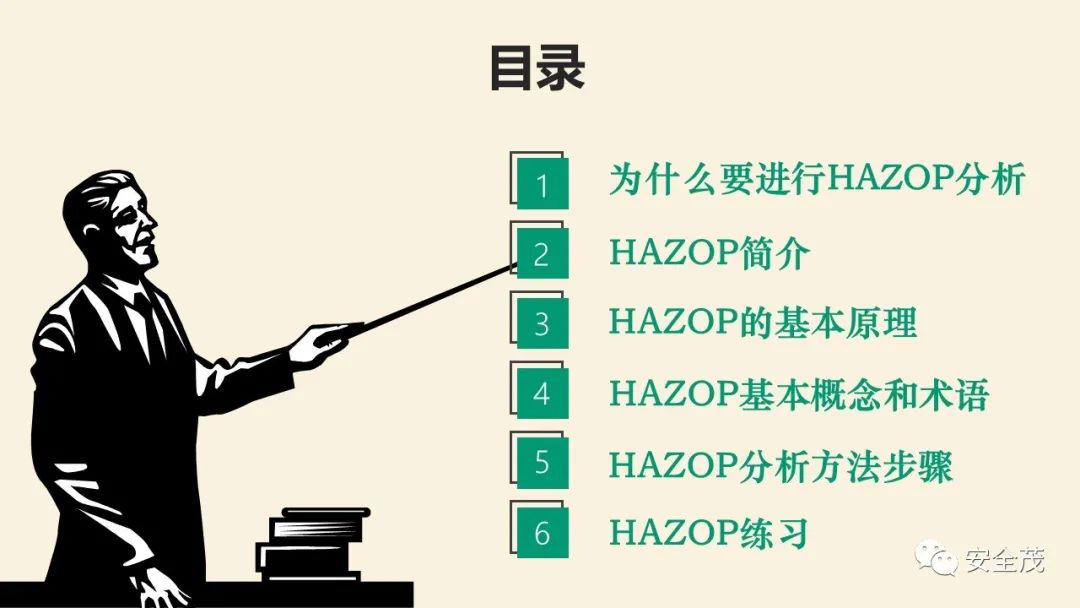 目录

1 为什么要进行HAZOP分析

2 HAZOP简介

3 HAZOP的基本原理

4 HAZOP基本概念和术语

5 HAZOP分析方法步骤

6 HAZOP练习

安全茂