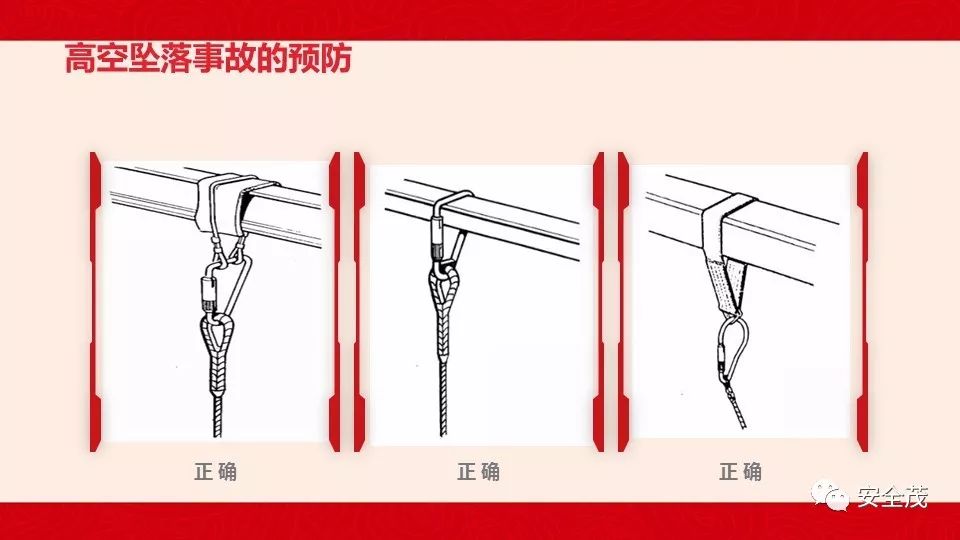 高空坠落事故的预防

正确

正确

正确

安全茂