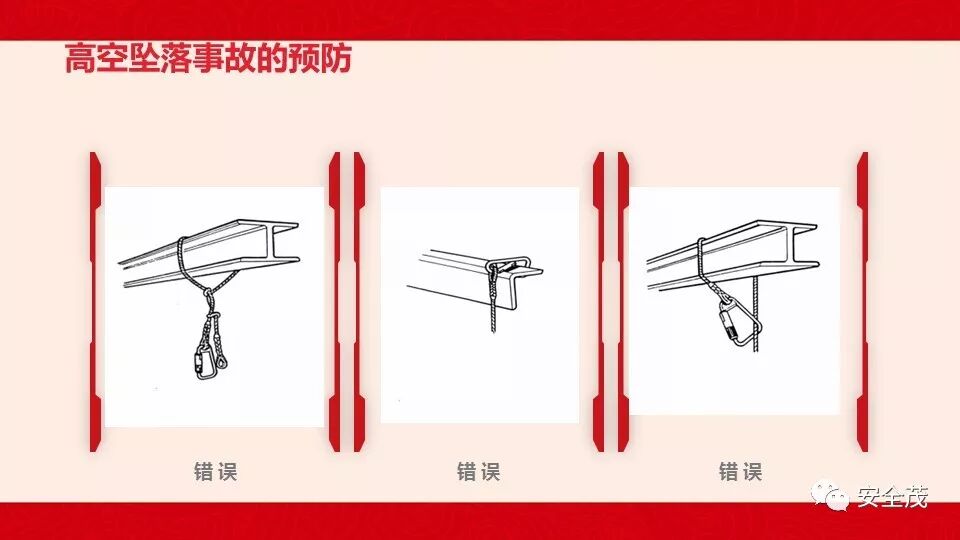 高空坠落事故的预防

错误

错误

错误

安全茂