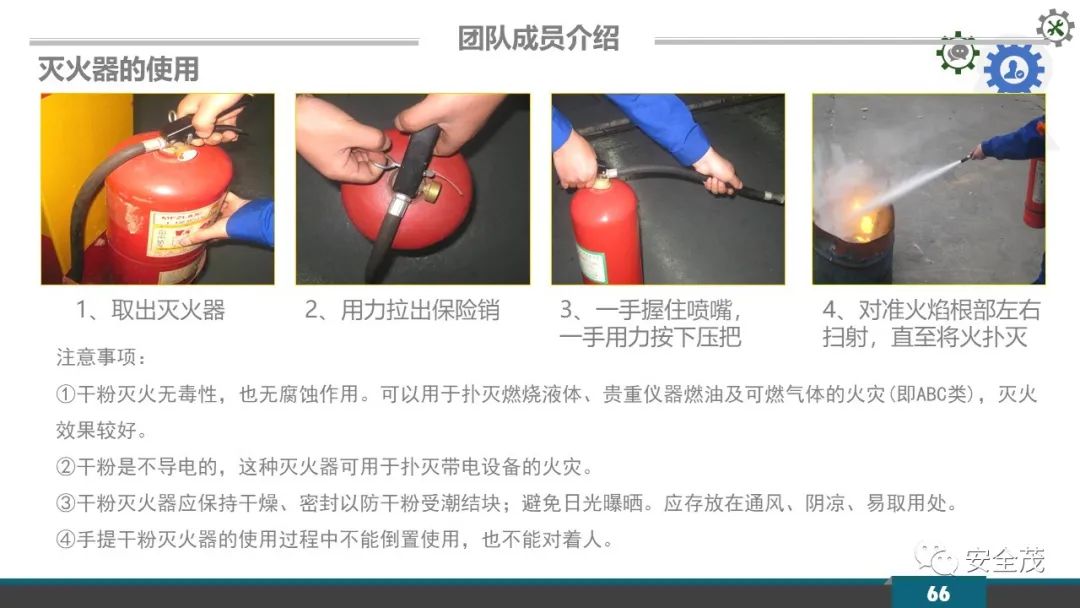 团队成员介绍

灭火器的使用

1、取出灭火器

2、用力拉出保险销

3、一手握住喷嘴，一手用力按下压把

4、对准火焰根部左右扫射，直至将火扑灭

注意事项：

①干粉灭火无毒性，也无腐蚀作用。可以用于扑灭燃烧液体、贵重仪器燃油及可燃气体的火灾(即ABC类)，灭火效果较好。

②干粉是不导电的，这种灭火器可用于扑灭带电设备的火灾。

③干粉灭火器应保持干燥、密封以防干粉受潮结块；避免日光曝晒。应存放在通风、阴凉、易取用处。

④手提干粉灭火器的使用过程中不能倒置使用，也不能对着人。

安全茂

66