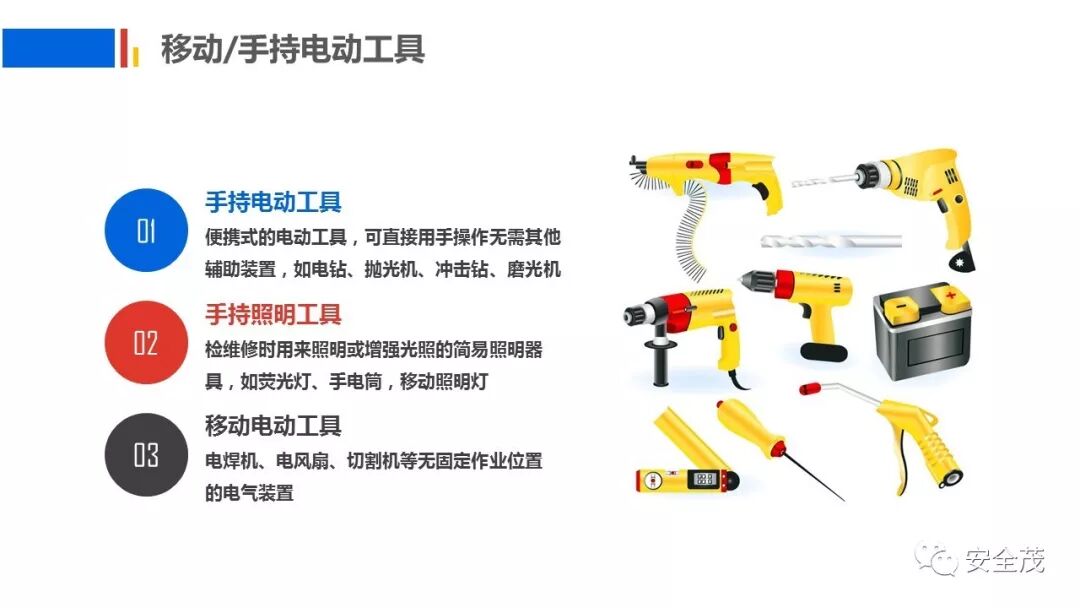 移动/手持电动工具

01

手持电动工具

便携式的电动工具，可直接用手操作无需其他辅助装置，如电钻、抛光机、冲击钻、磨光机

02

手持照明工具

检维修时用来照明或增强光照的简易照明器具，如荧光灯、手电筒，移动照明灯

03

移动电动工具

电焊机、电风扇、切割机等无固定作业位置的电气装置

安全茂