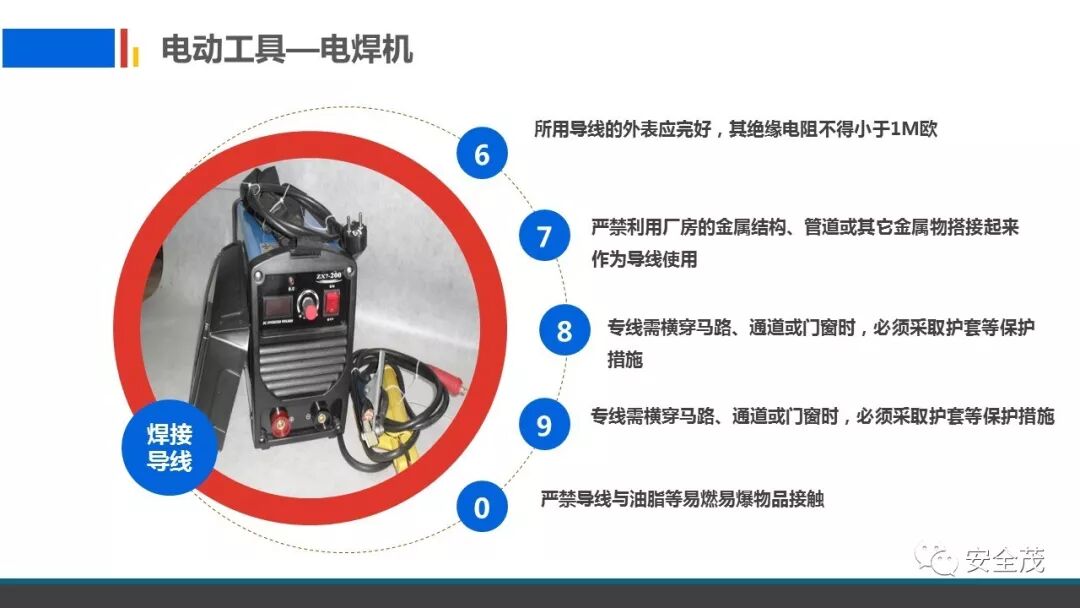 电动工具—电焊机

6 所用导线的外表应完好，其绝缘电阻不得小于1M欧

7 严禁利用厂房的金属结构、管道或其它金属物搭接起来作为导线使用

8 专线需横穿马路、通道或门窗时，必须采取护套等保护措施

9 专线需横穿马路、通道或门窗时，必须采取护套等保护措施

0 严禁导线与油脂等易燃易爆物品接触

焊接导线

ZX7-200

安全茂