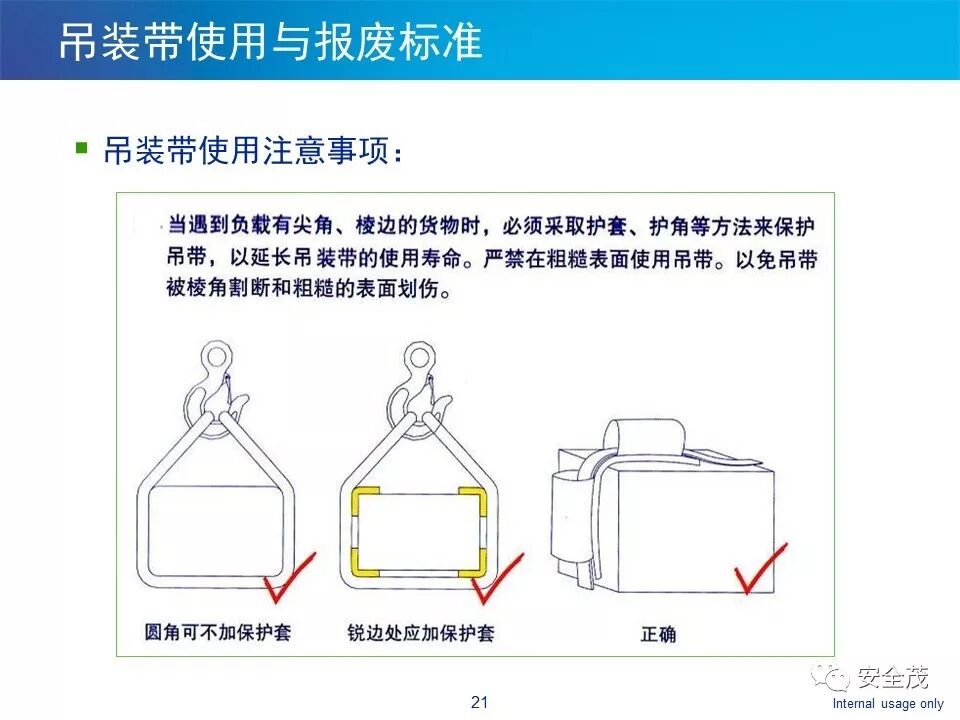 吊装带使用与报废标准

吊装带使用注意事项：

当遇到负载有尖角、棱边的货物时，必须采取护套、护角等方法来保护吊带，以延长吊装带的使用寿命。严禁在粗糙表面使用吊带。以免吊带被棱角割断和粗糙的表面划伤。

圆角可不加保护套

锐边处应加保护套

正确

安全茂

21

Internal usage only