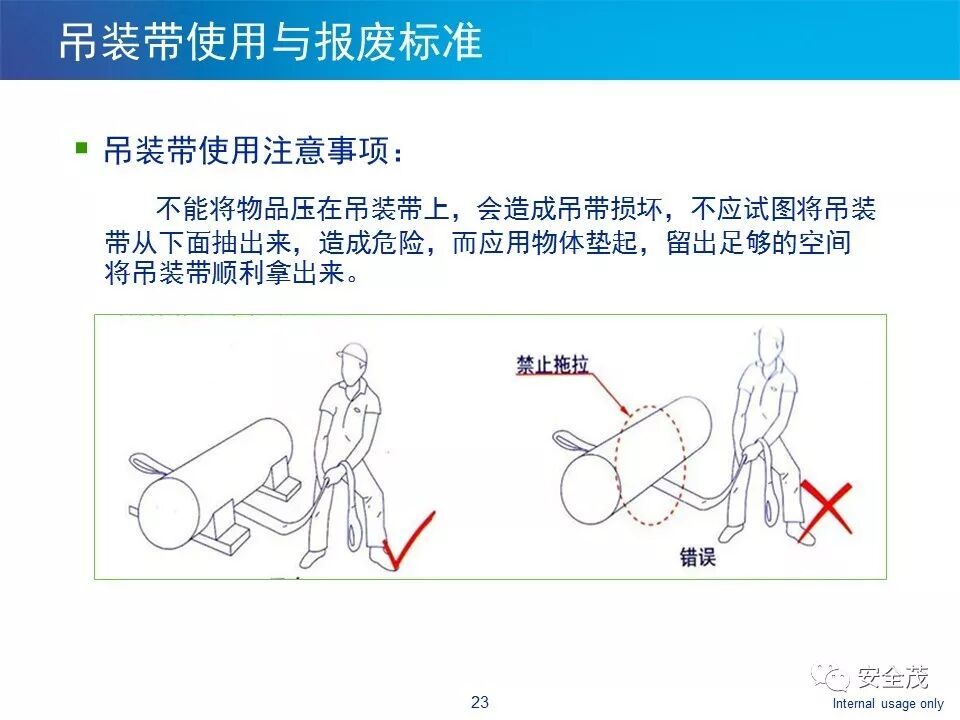 吊装带使用与报废标准

吊装带使用注意事项：

不能将物品压在吊装带上，会造成吊带损坏，不应试图将吊装带从下面抽出来，造成危险，而应用物体垫起，留出足够的空间将吊装带顺利拿出来。

禁止拖拉

错误

安全茂

23

Internal usage only