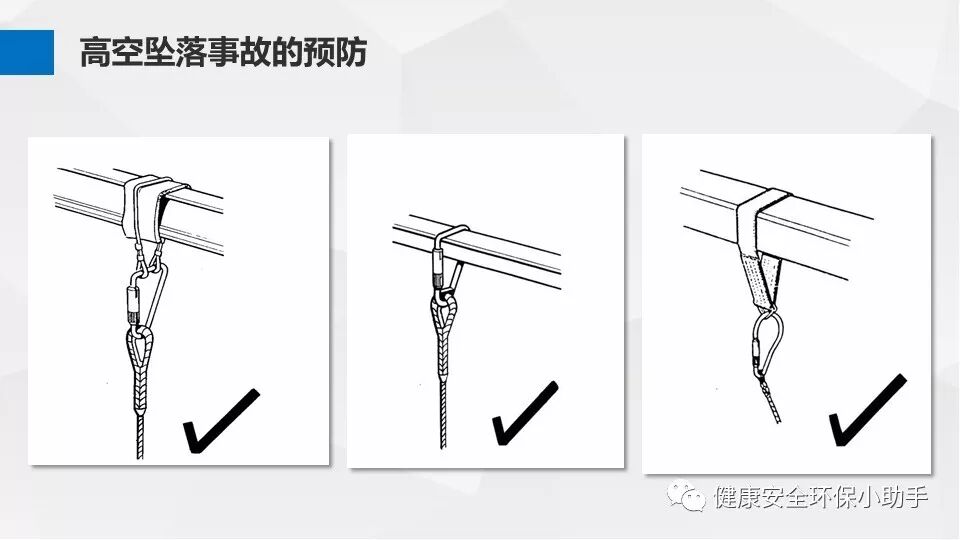 高空坠落事故的预防

健康安全环保小助手