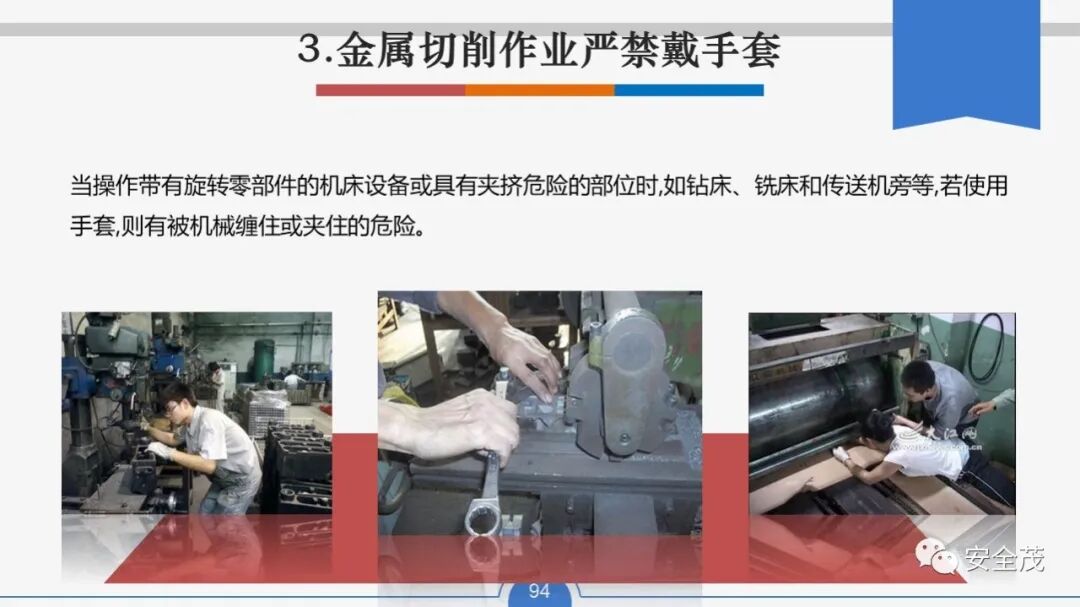 3.金属切削作业严禁戴手套

当操作带有旋转零部件的机床设备或具有夹挤危险的部位时,如钻床、铣床和传送机旁等,若使用手套,则有被机械缠住或夹住的危险。

安全茂

94