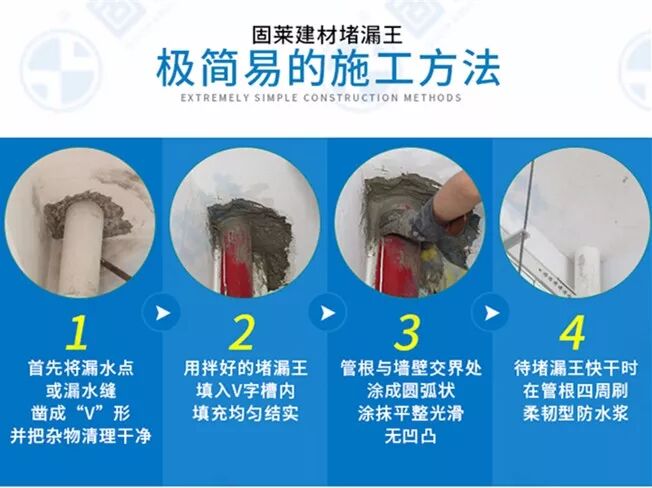 固莱建材堵漏王
极简易的施工方法
EXTREMELY SIMPLE CONSTRUCTION METHODS

1
首先将漏水点
或漏水缝
凿成“V”形
并把杂物清理干净

2
用拌好的堵漏王
填入V字槽内
填充均匀结实

3
管根与墙壁交界处
涂成圆弧状
涂抹平整光滑
无凹凸

4
待堵漏王快干时
在管根四周刷
柔韧型防水浆