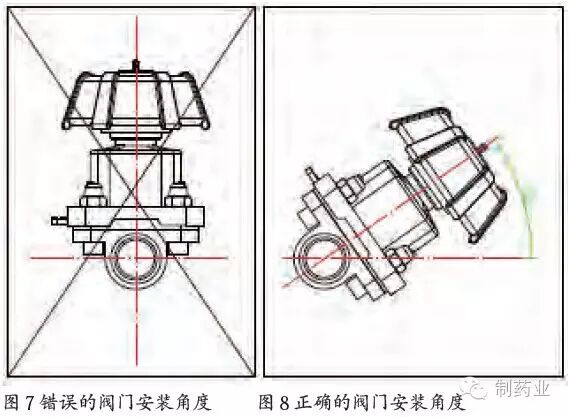 图 7 错误的阀门安装角度

图 8 正确的阀门安装角度

制药业