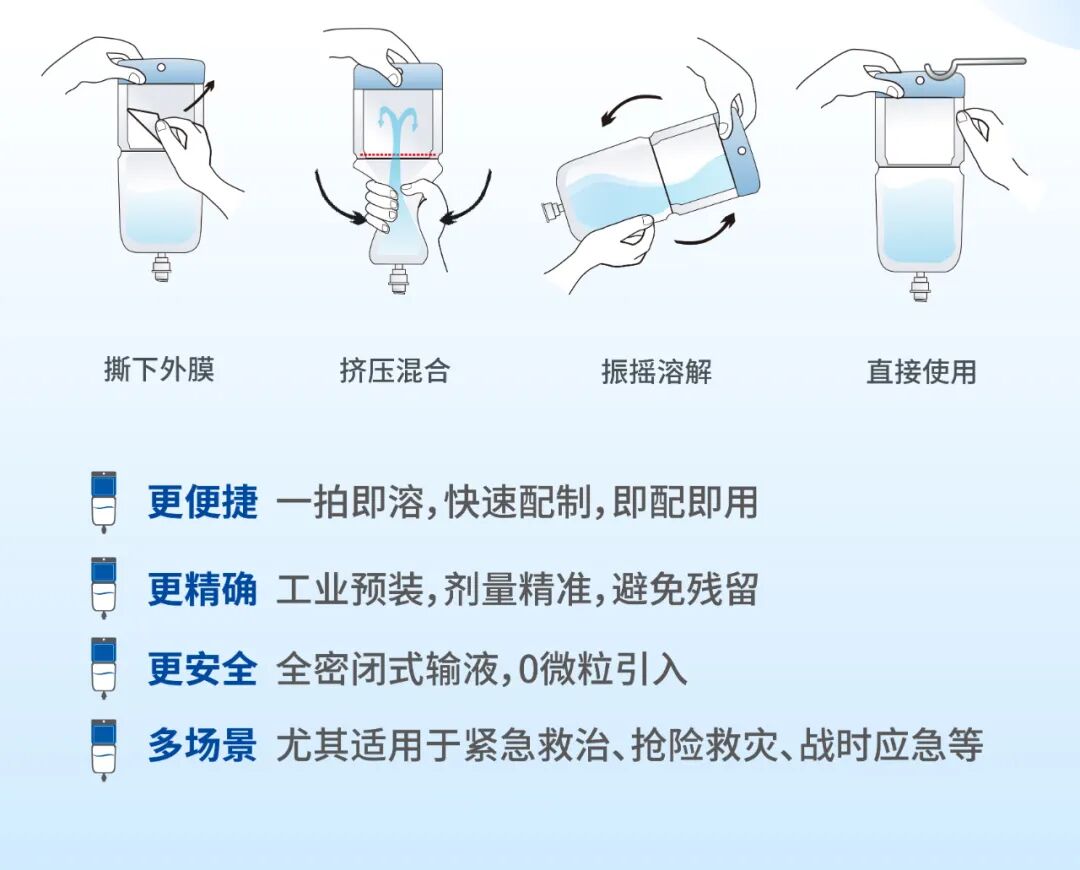 撕下外膜

挤压混合

振摇溶解

直接使用

更便捷 一拍即溶，快速配制，即配即用

更精确 工业预装，剂量精准，避免残留

更安全 全密闭式输液，0微粒引入

多场景 尤其适用于紧急救治、抢险救灾、战时应急等