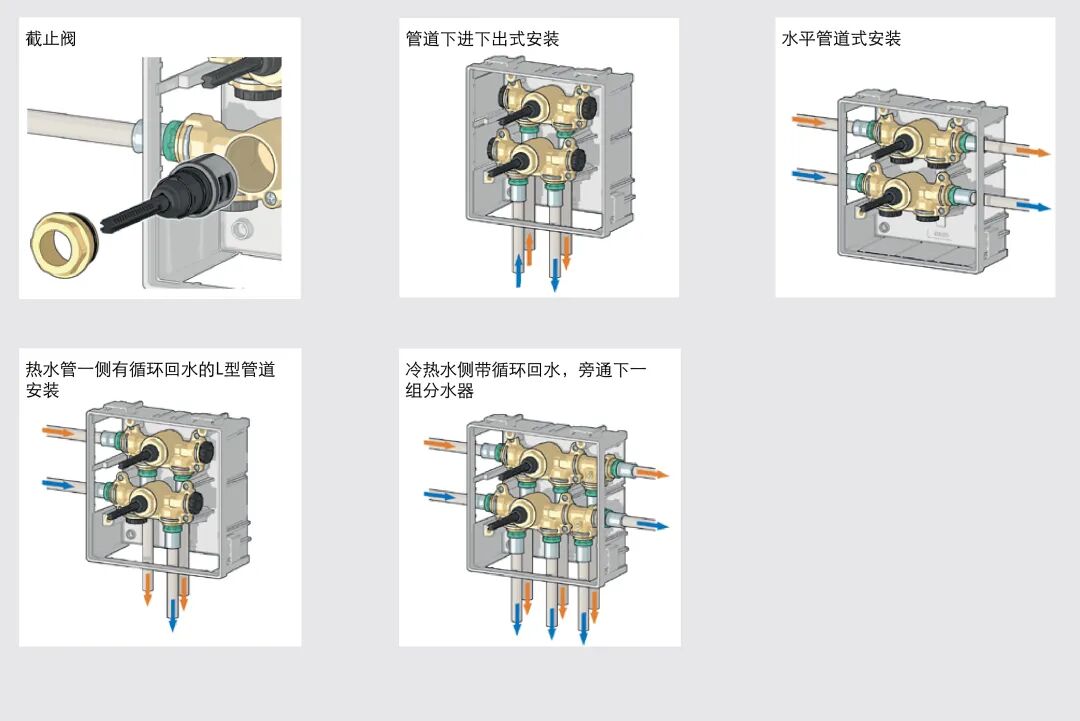 截止阀

管道下进下出式安装

水平管道式安装

热水管一侧有循环回水的L型管道安装

冷热水侧带循环回水，旁通下一组分水器