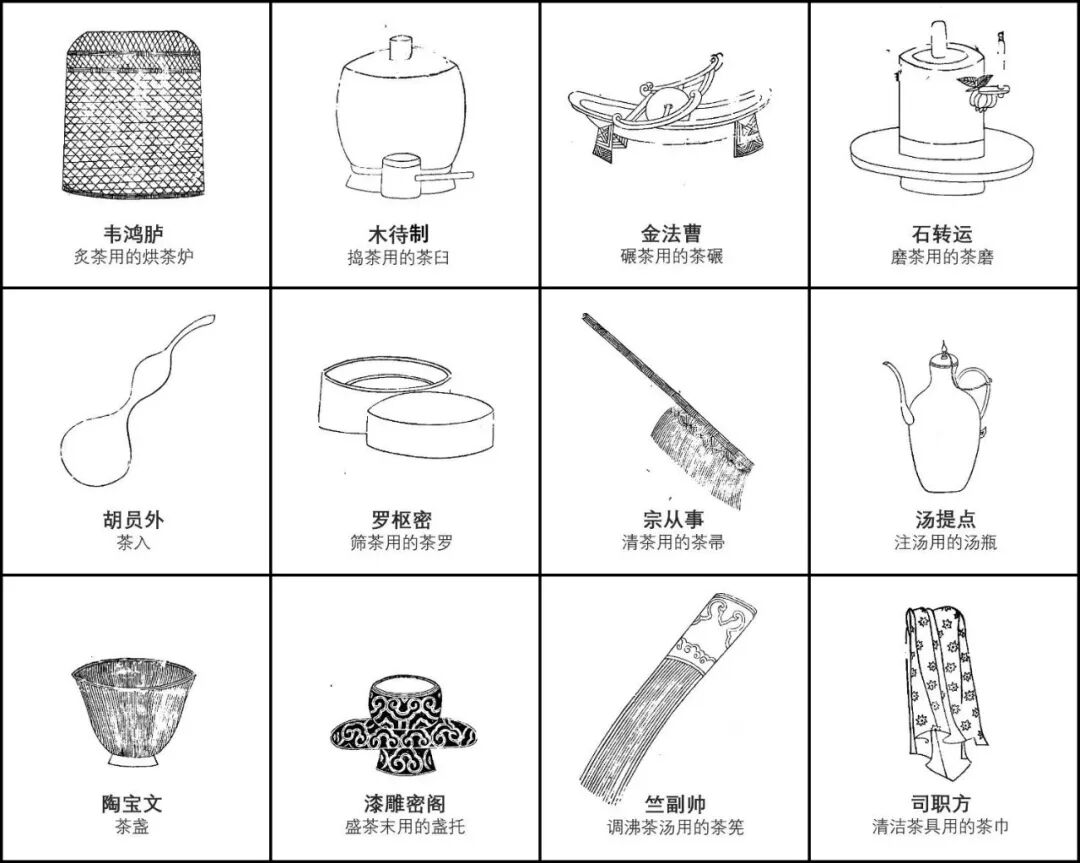 韦鸿胪
炙茶用的烘茶炉

木待制
捣茶用的茶臼

金法曹
碾茶用的茶碾

石转运
磨茶用的茶磨

胡员外
茶入

罗枢密
筛茶用的茶罗

宗从事
清茶用的茶帚

汤提点
注汤用的汤瓶

陶宝文
茶盏

漆雕密阁
盛茶末用的盏托

竺副帅
调沸茶汤用的茶筅

司职方
清洁茶具用的茶巾