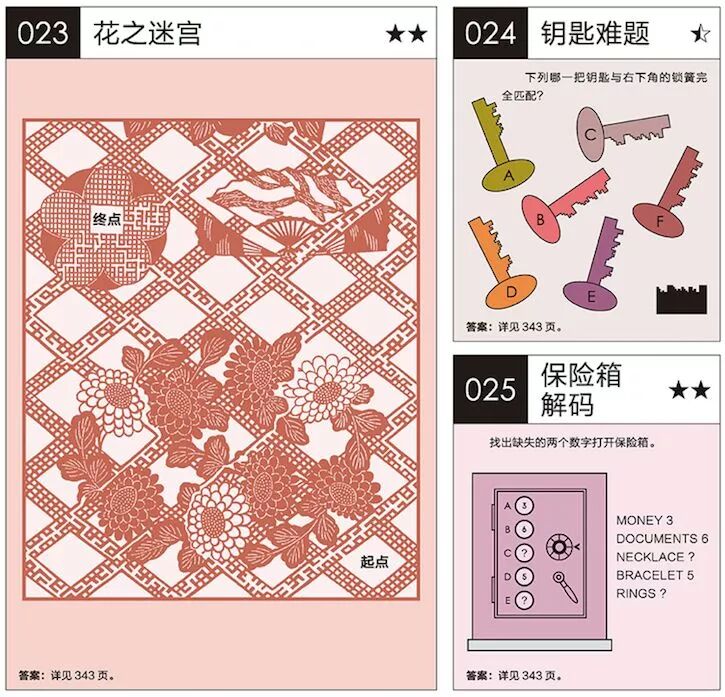 023 花之迷宫 ★★

终点

起点

答案：详见 343 页。

024 钥匙难题 ★

下列哪一把钥匙与右下角的锁簧完全匹配？

A
B
C
D
E
F

答案：详见 343 页。

025 保险箱解码 ★★

找出缺失的两个数字打开保险箱。

A 3
B 6
C ?
D 5
E ?

MONEY 3
DOCUMENTS 6
NECKLACE ?
BRACELET 5
RINGS ?

答案：详见 343 页。