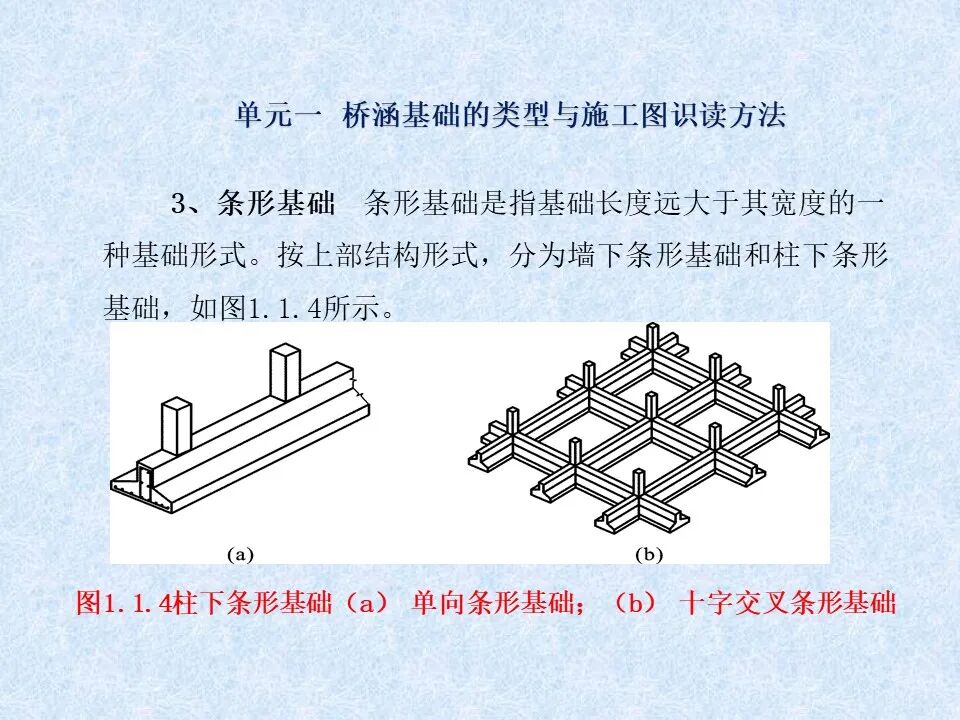 单元一 桥涵基础的类型与施工图识读方法

3、条形基础 条形基础是指基础长度远大于其宽度的一种基础形式。按上部结构形式，分为墙下条形基础和柱下条形基础，如图1.1.4所示。

(a)

(b)

图1.1.4柱下条形基础（a） 单向条形基础；（b） 十字交叉条形基础