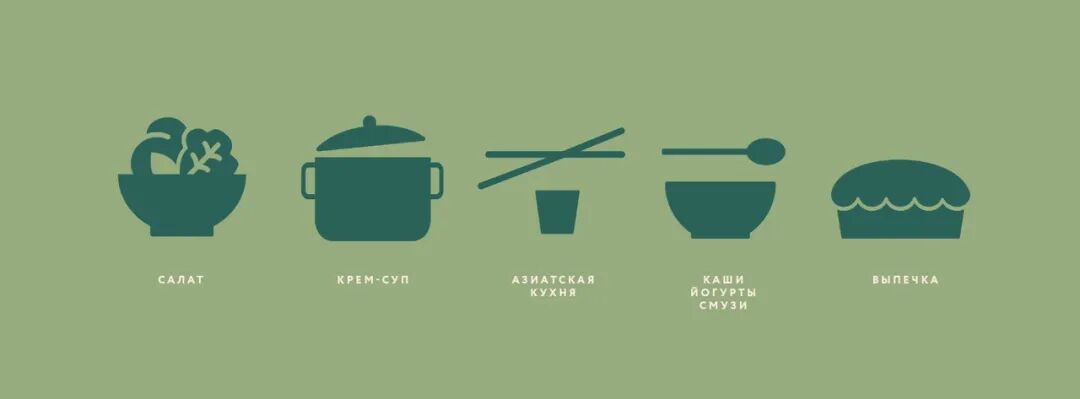 САЛАТ

КРЕМ-СУП

АЗИАТСКАЯ КУХНЯ

КАШИ
ЙОГУРТЫ
СМУЗИ

ВЫПЕЧКА