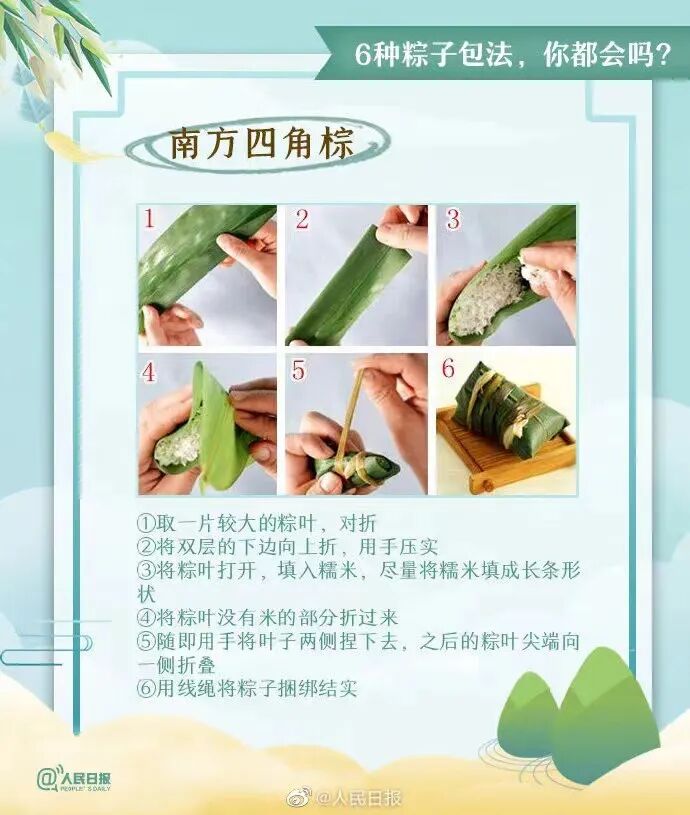 6种粽子包法，你都会吗？

南方四角粽

1 2 3 4 5 6

①取一片较大的粽叶，对折
②将双层的下边向上折，用手压实
③将粽叶打开，填入糯米，尽量将糯米填成长条形状
④将粽叶没有米的部分折过来
⑤随即用手将叶子两侧捏下去，之后的粽叶尖端向一侧折叠
⑥用线绳将粽子捆绑结实

@人民日报 PEOPLE'S DAILY

@人民日报